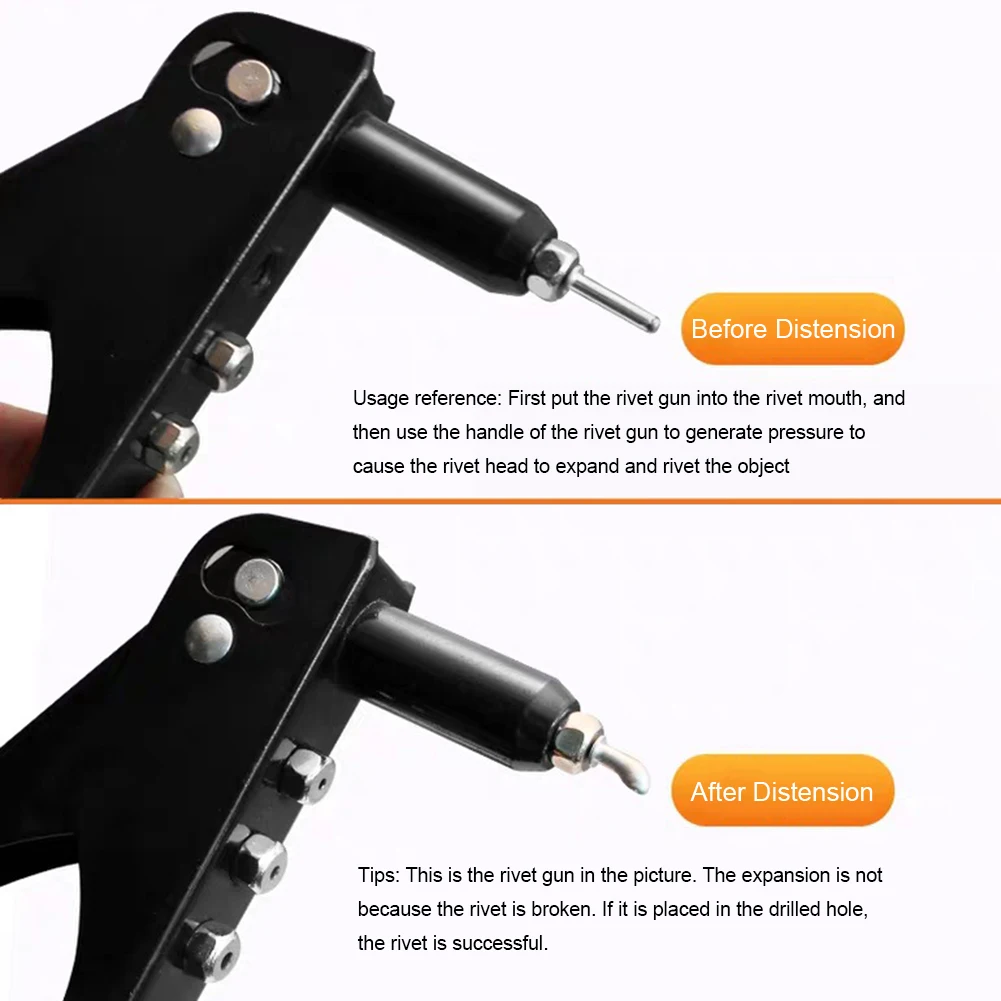 Before Distension

Usage reference: First put the rivet gun into the rivet mouth, and then use the handle of the rivet gun to generate pressure to cause the rivet head to expand and rivet the object

After Distension

Tips: This is the rivet gun in the picture. The expansion is not because the rivet is broken. If it is placed in the drilled hole, the rivet is successful.