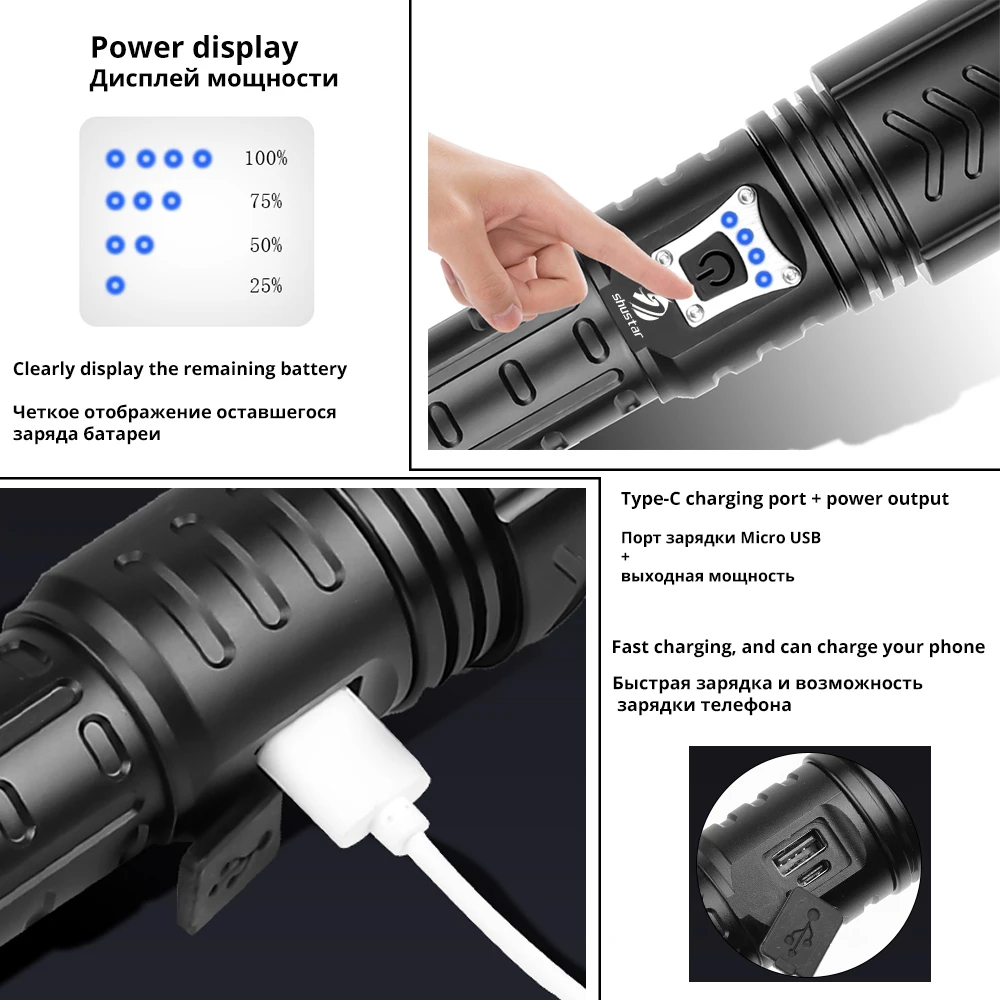 Power display
Дисплей мощности

100%
75%
50%
25%

Clearly display the remaining battery

Четкое отображение оставшегося заряда батареи

shustar

Type-C charging port + power output

Порт зарядки Micro USB
+
выходная мощность

Fast charging, and can charge your phone

Быстрая зарядка и возможность зарядки телефона