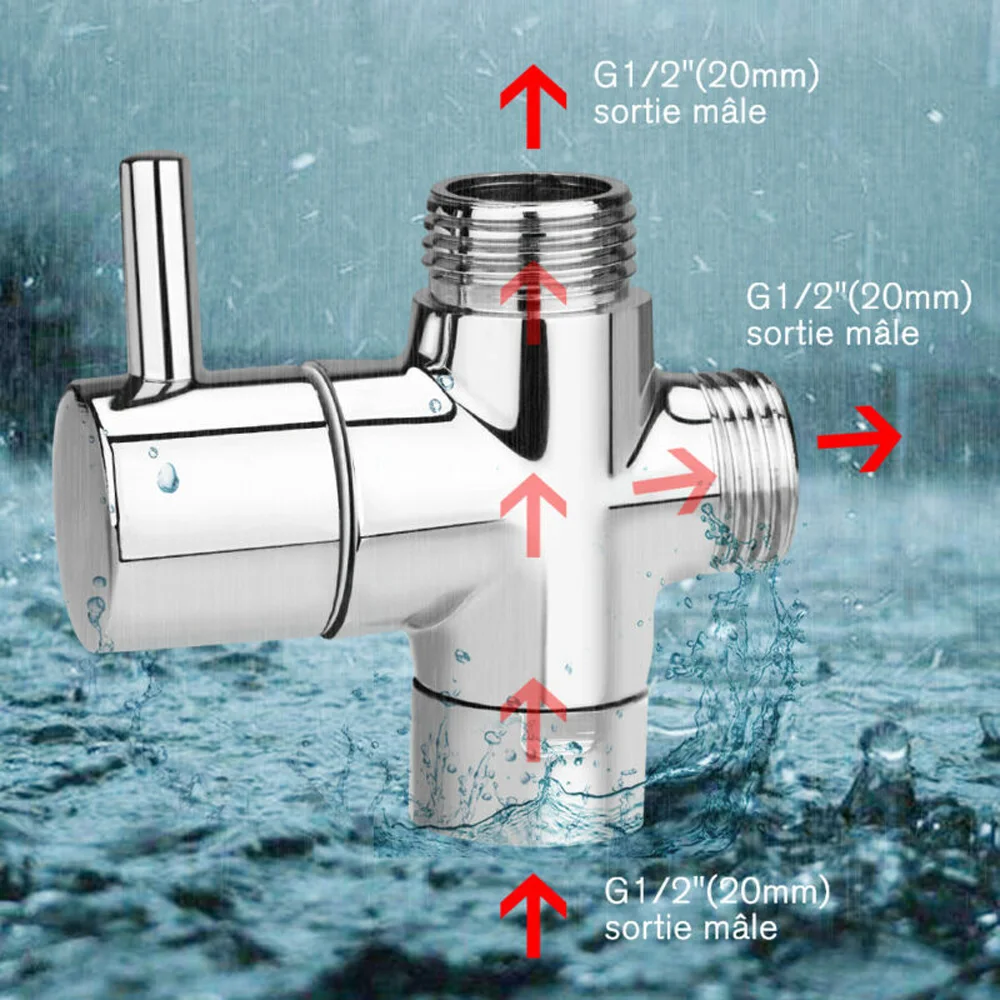 G1/2"(20mm)
sortie mâle

G1/2"(20mm)
sortie mâle

G1/2"(20mm)
sortie mâle