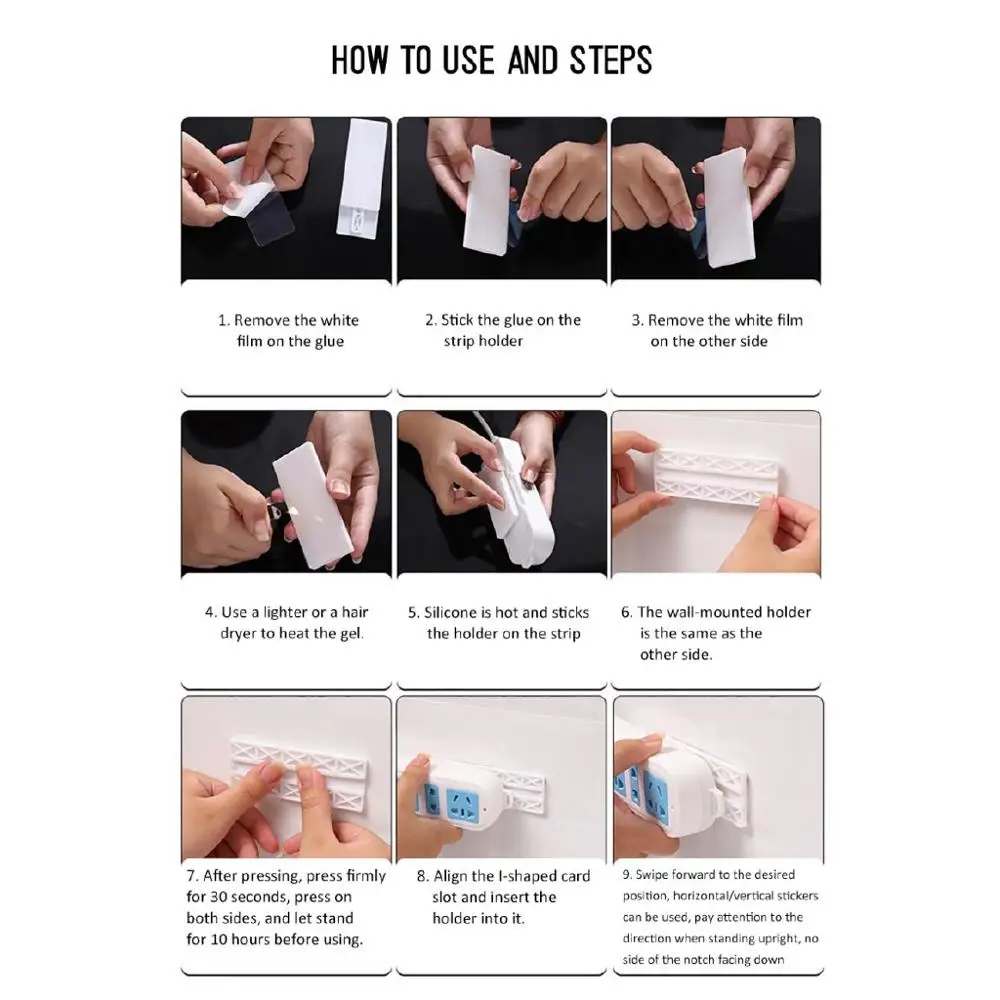 HOW TO USE AND STEPS

1. Remove the white film on the glue

2. Stick the glue on the strip holder

3. Remove the white film on the other side

4. Use a lighter or a hair dryer to heat the gel.

5. Silicone is hot and sticks the holder on the strip

6. The wall-mounted holder is the same as the other side.

7. After pressing, press firmly for 30 seconds, press on both sides, and let stand for 10 hours before using.

8. Align the I-shaped card slot and insert the holder into it.

9. Swipe forward to the desired position, horizontal/vertical stickers can be used, pay attention to the direction when standing upright, no side of the notch facing down