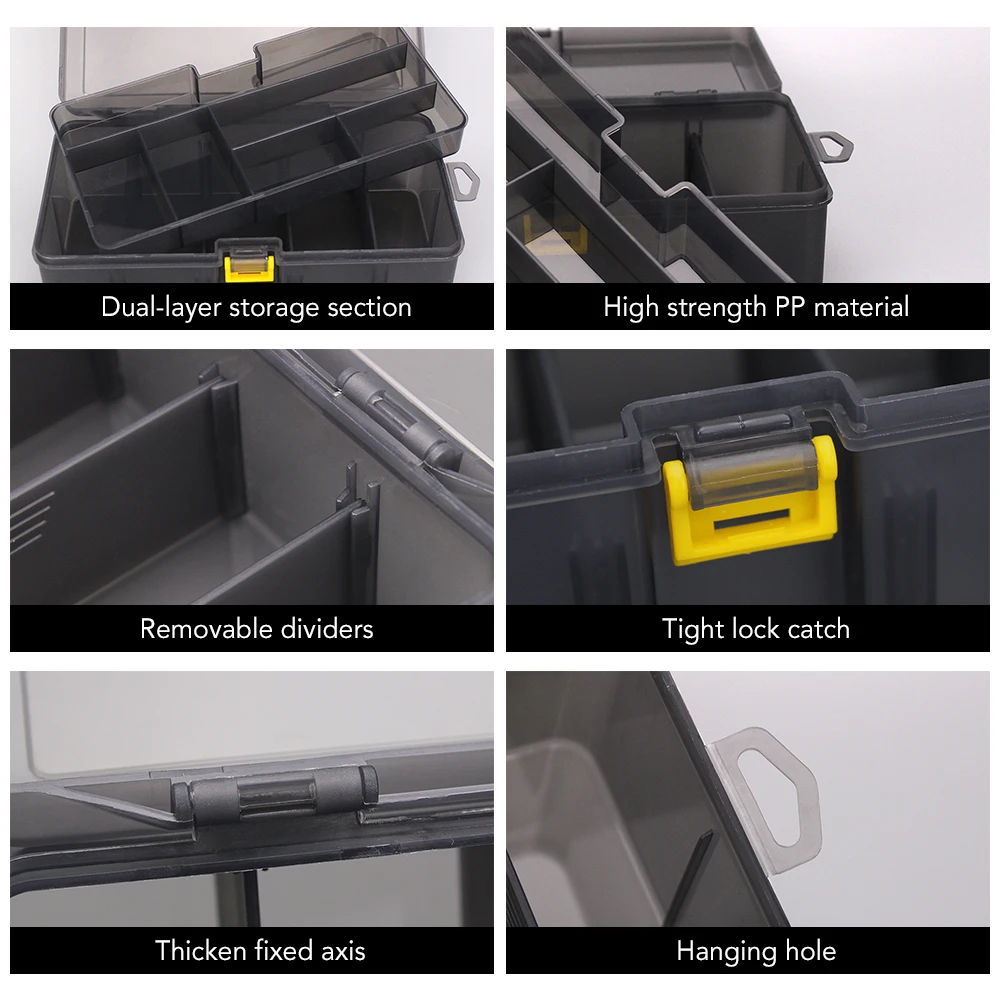 Dual-layer storage section

High strength PP material

Removable dividers

Tight lock catch

Thicken fixed axis

Hanging hole