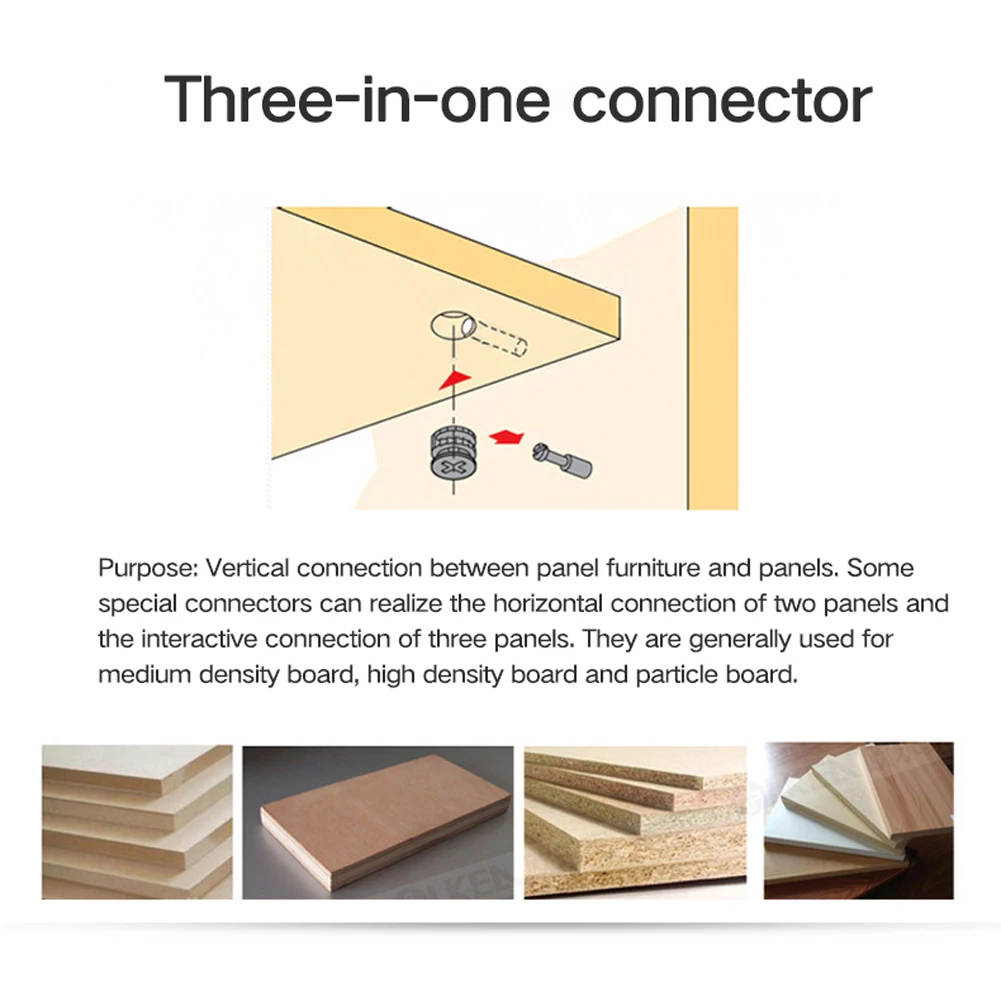 Three-in-one connector

Purpose: Vertical connection between panel furniture and panels. Some special connectors can realize the horizontal connection of two panels and the interactive connection of three panels. They are generally used for medium density board, high density board and particle board.