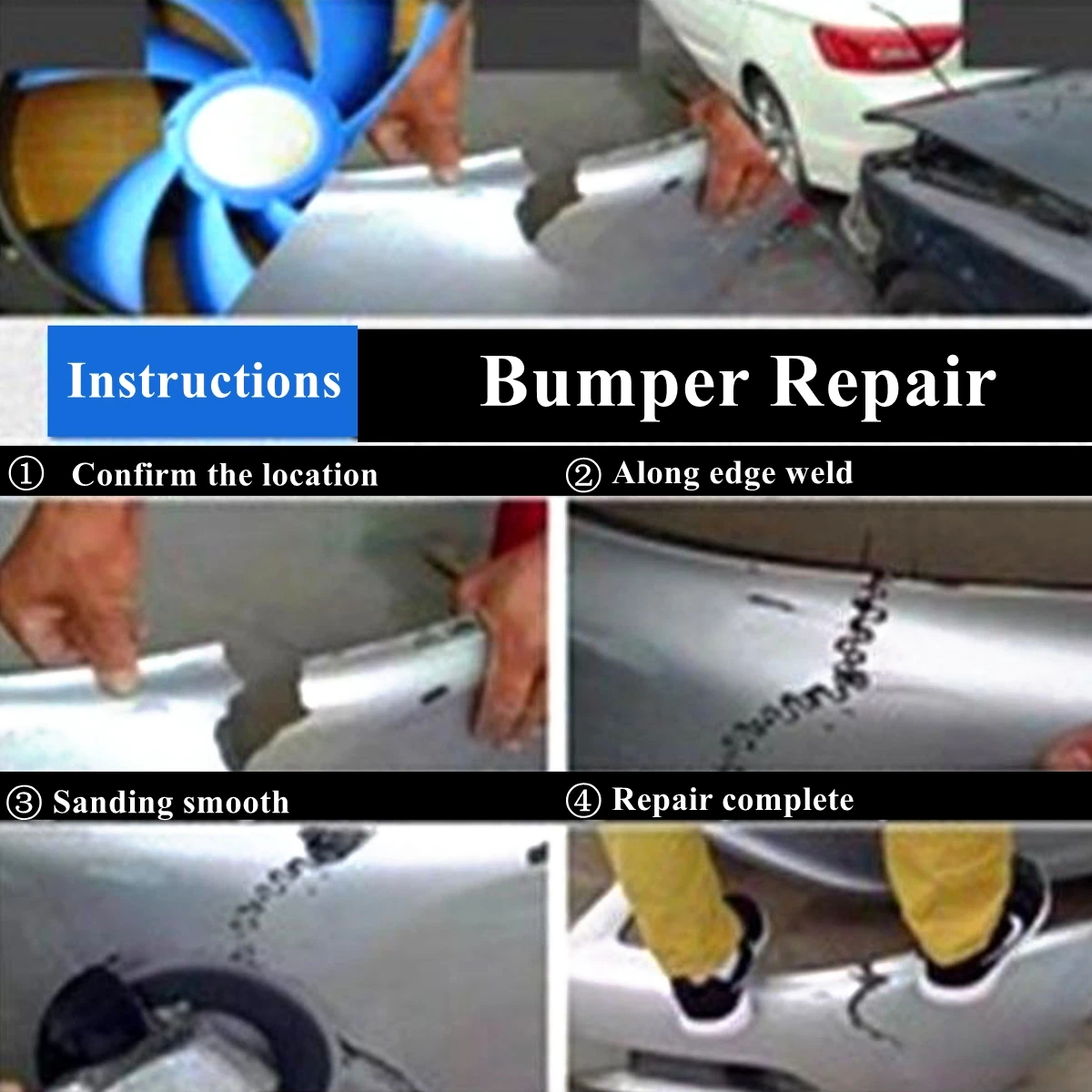 Instructions

Bumper Repair

① Confirm the location

② Along edge weld

③ Sanding smooth

④ Repair complete