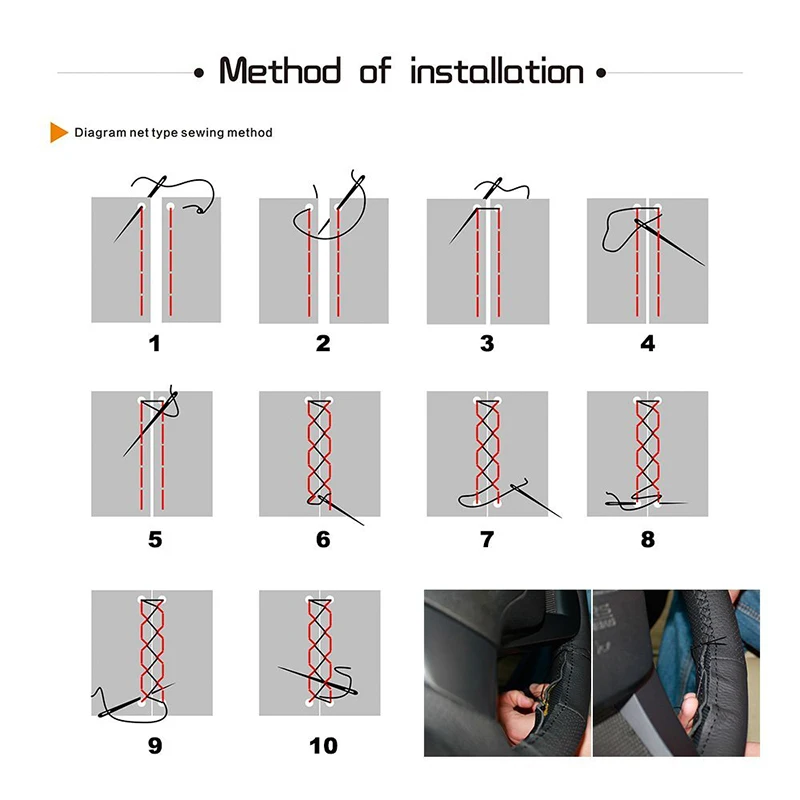 • Method of installation •

Diagram net type sewing method

1

2

3

4

5

6

7

8

9

10