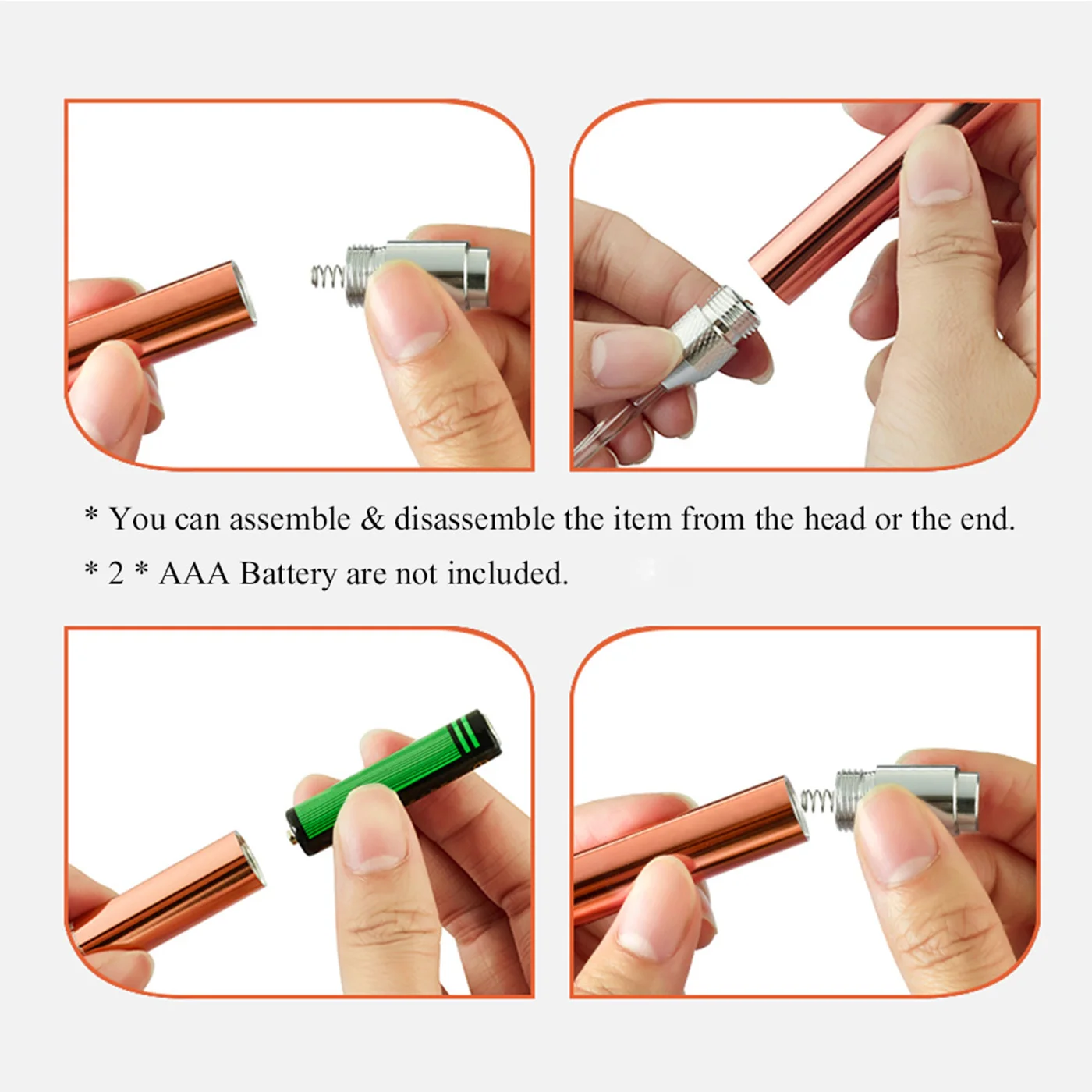 * You can assemble & disassemble the item from the head or the end.

* 2 * AAA Battery are not included.