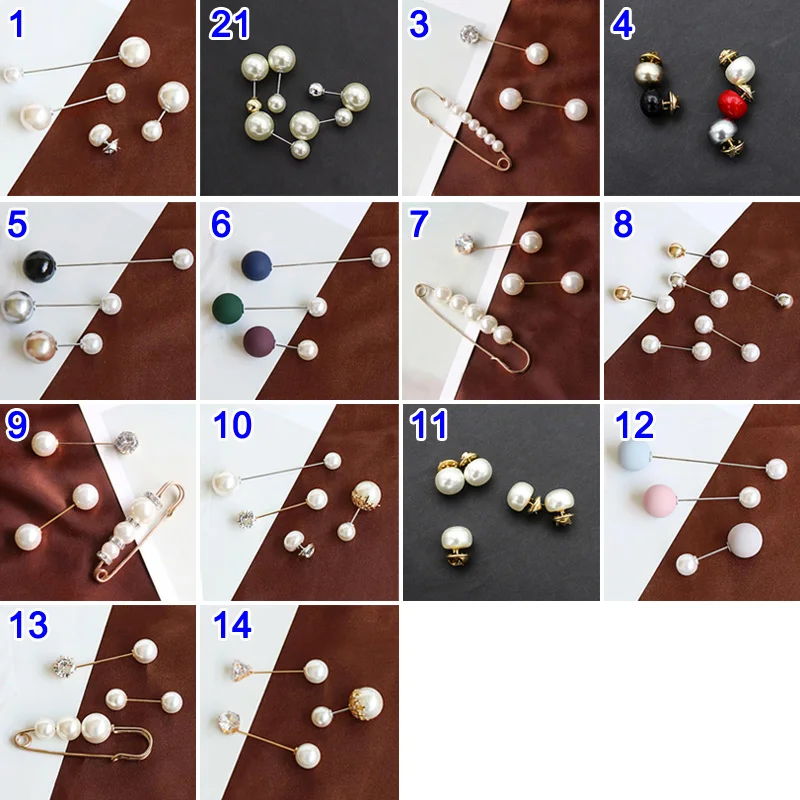 1

21

3

4

5

6

7

8

9

10

11

12

13

14