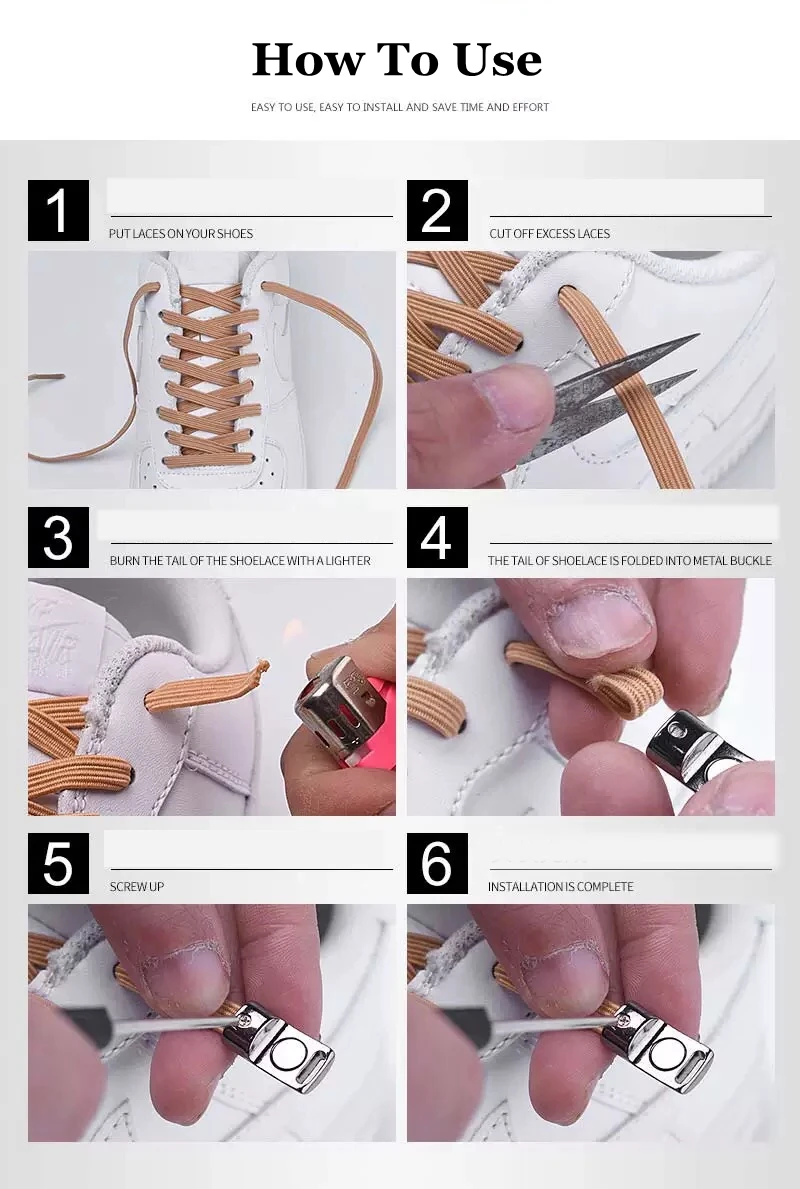 How To Use

EASY TO USE, EASY TO INSTALL AND SAVE TIME AND EFFORT

1

PUT LACES ON YOUR SHOES

2

CUT OFF EXCESS LACES

3

BURN THE TAIL OF THE SHOELACE WITH A LIGHTER

4

THE TAIL OF SHOELACE IS FOLDED INTO METAL BUCKLE

5

SCREW UP

6

INSTALLATION IS COMPLETE