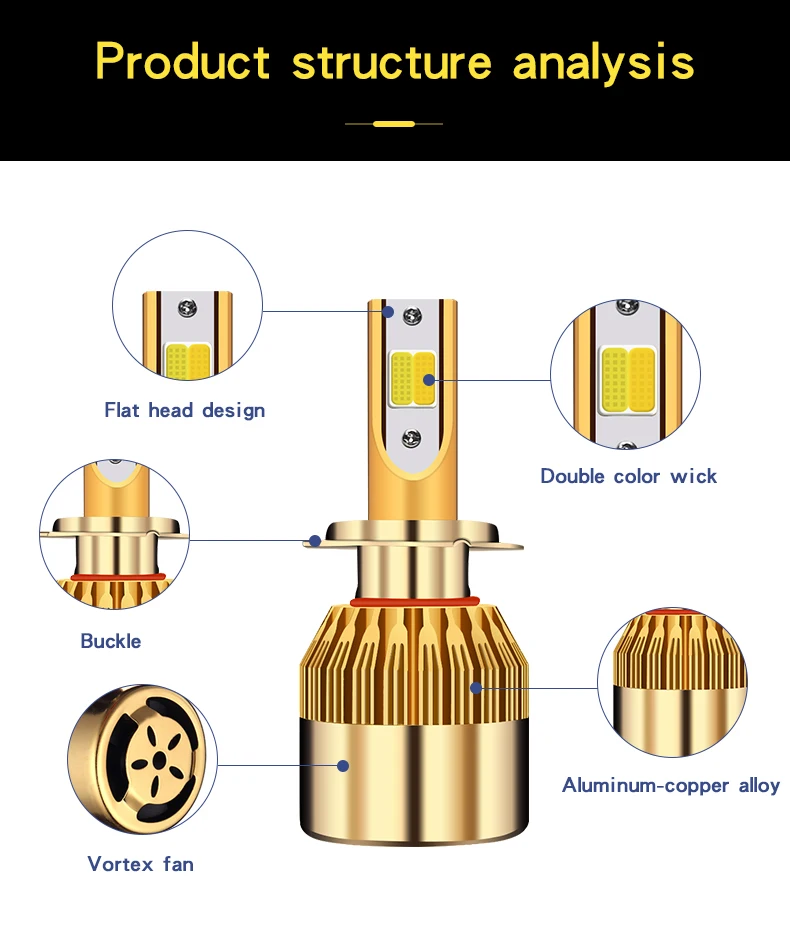 Product structure analysis

Flat head design

Double color wick

Buckle

Aluminum-copper alloy

Vortex fan