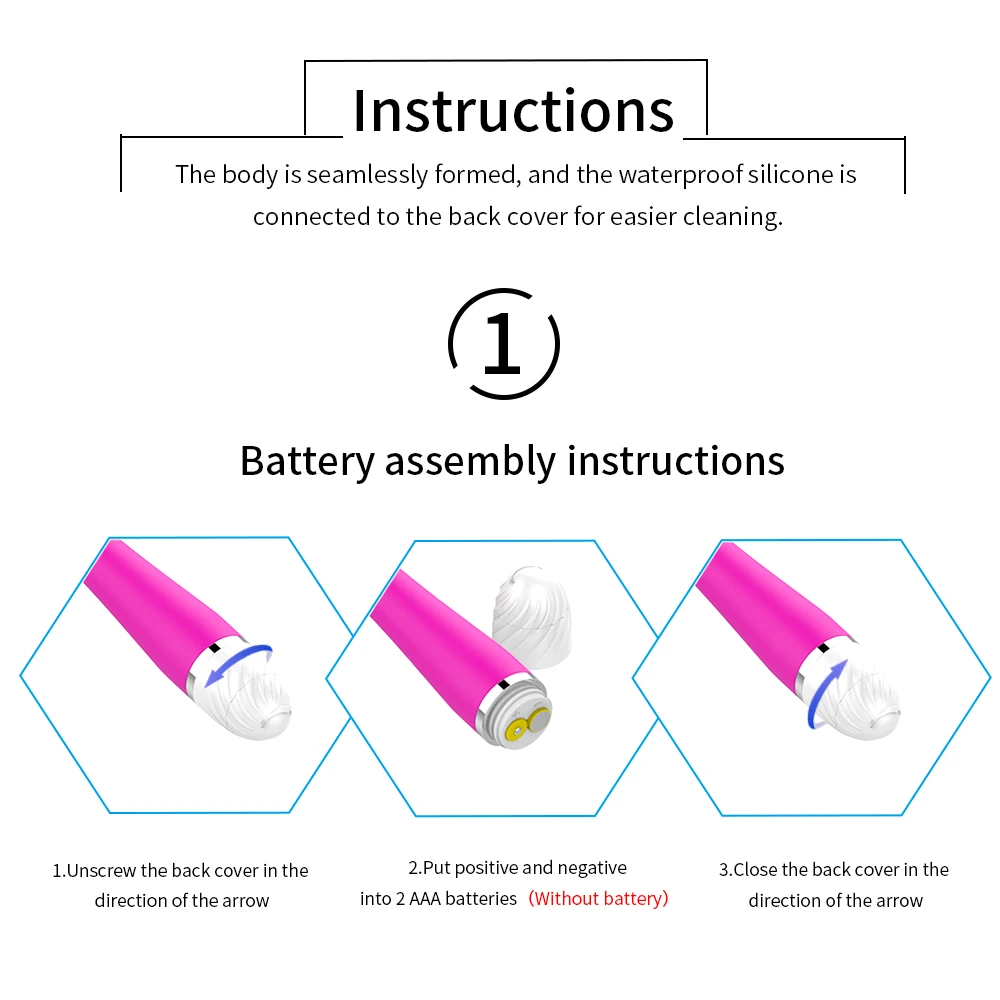 Instructions

The body is seamlessly formed, and the waterproof silicone is connected to the back cover for easier cleaning.

1

Battery assembly instructions

1.Unscrew the back cover in the direction of the arrow

2.Put positive and negative into 2 AAA batteries (Without battery)

3.Close the back cover in the direction of the arrow