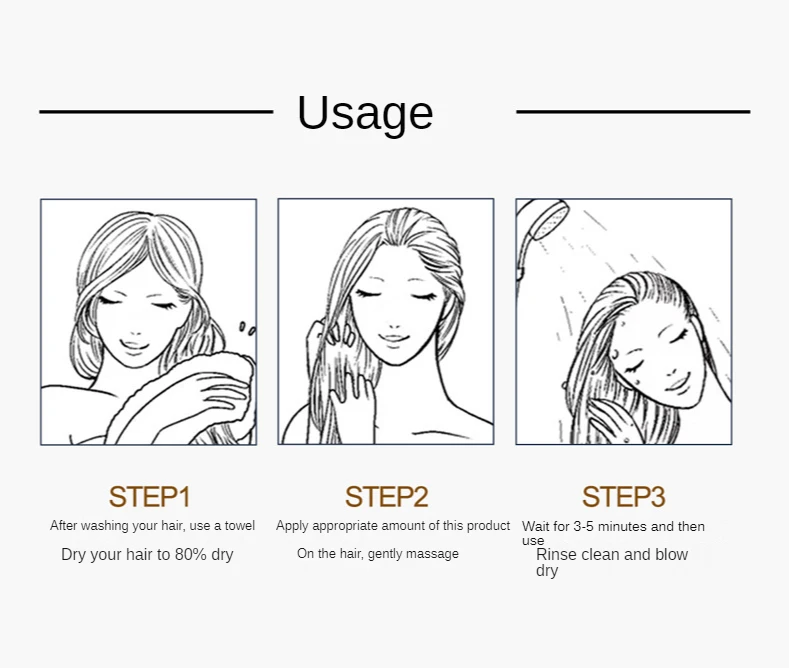 Usage

STEP1
After washing your hair, use a towel
Dry your hair to 80% dry

STEP2
Apply appropriate amount of this product
On the hair, gently massage

STEP3
Wait for 3-5 minutes and then use
Rinse clean and blow dry