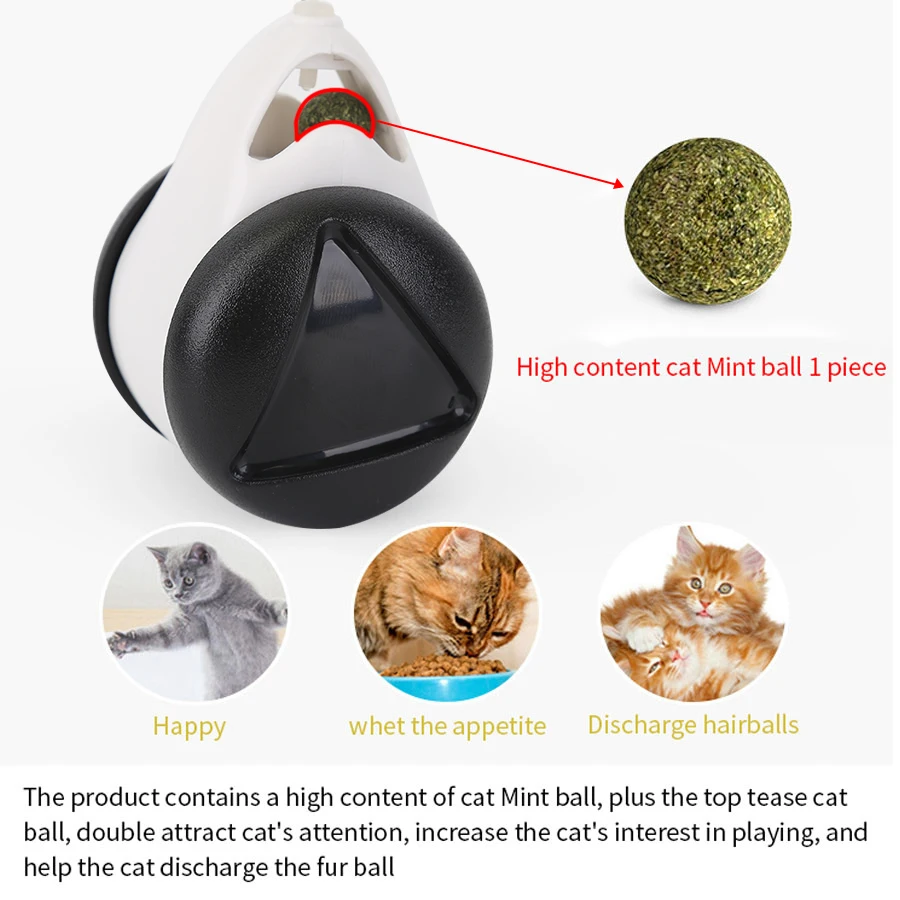 High content cat Mint ball 1 piece

Happy

whet the appetite

Discharge hairballs

The product contains a high content of cat Mint ball, plus the top tease cat ball, double attract cat's attention, increase the cat's interest in playing, and help the cat discharge the fur ball