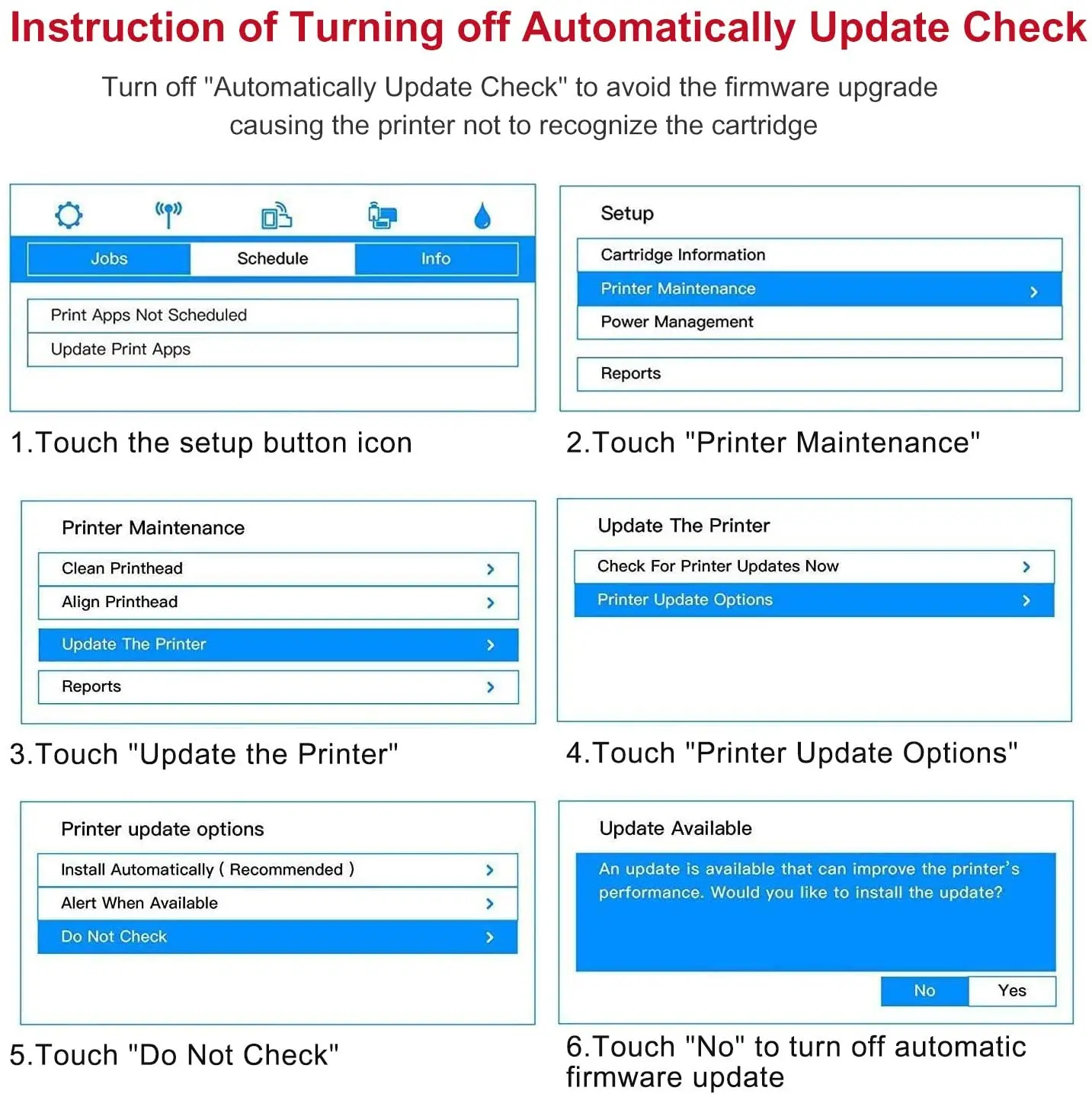 Instruction of Turning off Automatically Update Check

Turn off "Automatically Update Check" to avoid the firmware upgrade causing the printer not to recognize the cartridge

Jobs
Schedule
Info
Print Apps Not Scheduled
Update Print Apps

1.Touch the setup button icon

Setup
Cartridge Information
Printer Maintenance
Power Management
Reports

2.Touch "Printer Maintenance"

Printer Maintenance
Clean Printhead
Align Printhead
Update The Printer
Reports

3.Touch "Update the Printer"

Update The Printer
Check For Printer Updates Now
Printer Update Options

4.Touch "Printer Update Options"

Printer update options
Install Automatically ( Recommended )
Alert When Available
Do Not Check

5.Touch "Do Not Check"

Update Available
An update is available that can improve the printer's performance. Would you like to install the update?
No
Yes

6.Touch "No" to turn off automatic firmware update