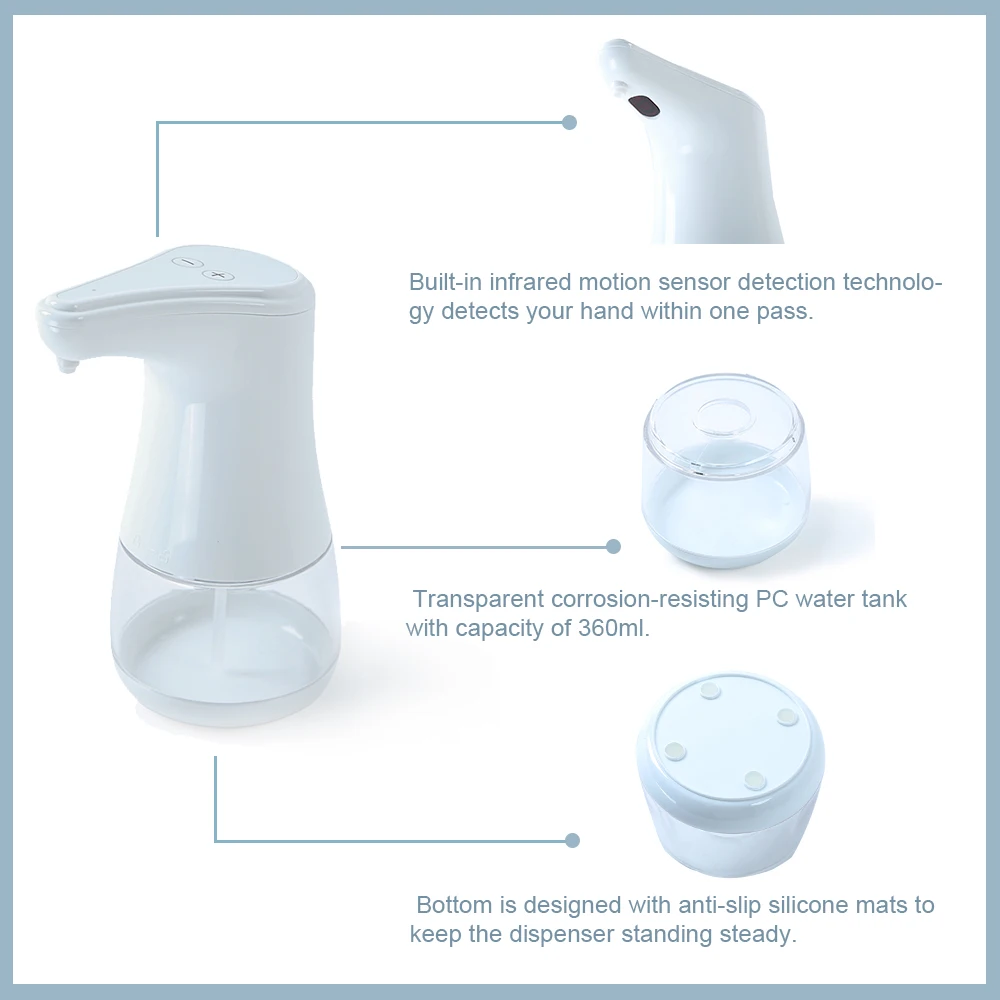 Built-in infrared motion sensor detection technology detects your hand within one pass.

Transparent corrosion-resisting PC water tank with capacity of 360ml.

Bottom is designed with anti-slip silicone mats to keep the dispenser standing steady.