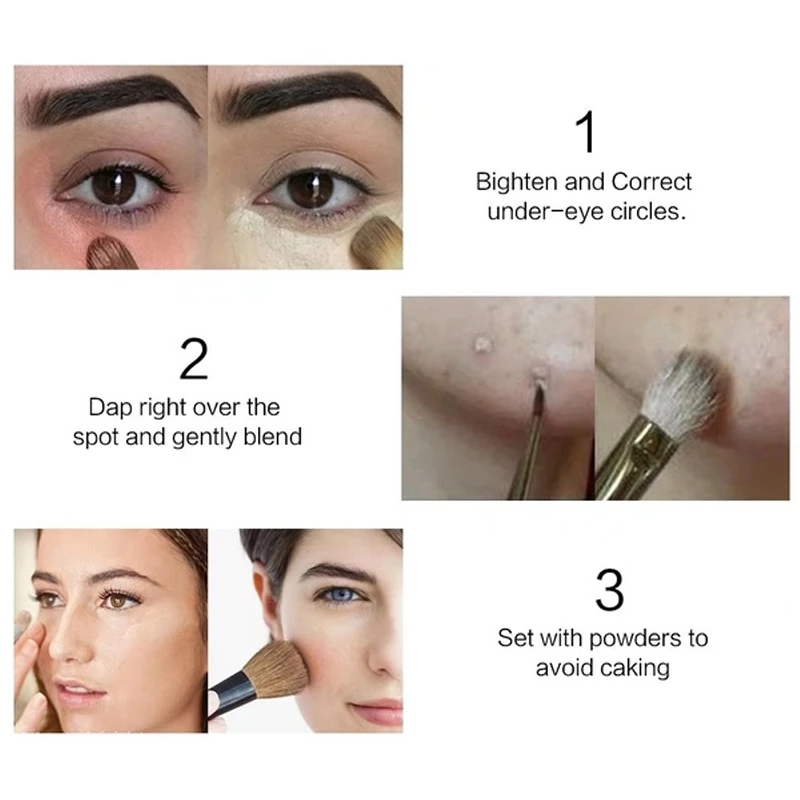 1
Bighten and Correct under-eye circles.

2
Dap right over the spot and gently blend

3
Set with powders to avoid caking