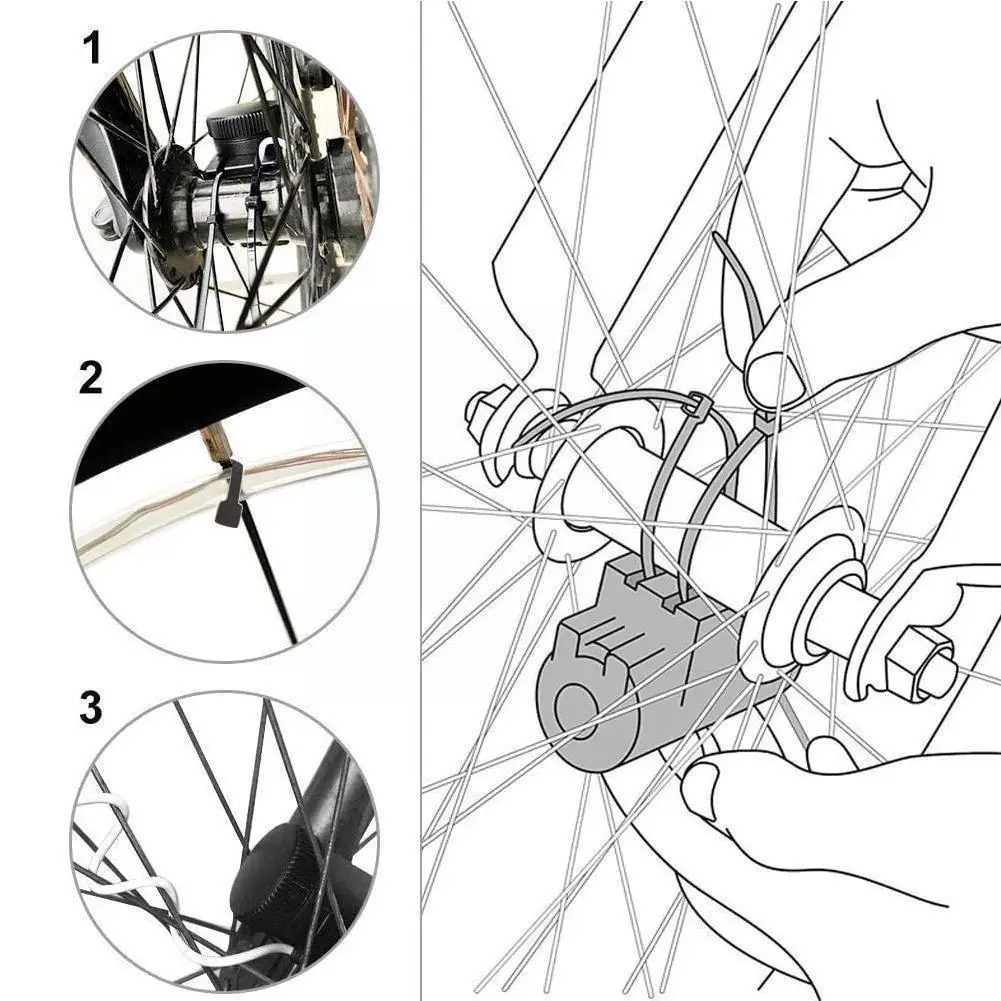 1

2

3