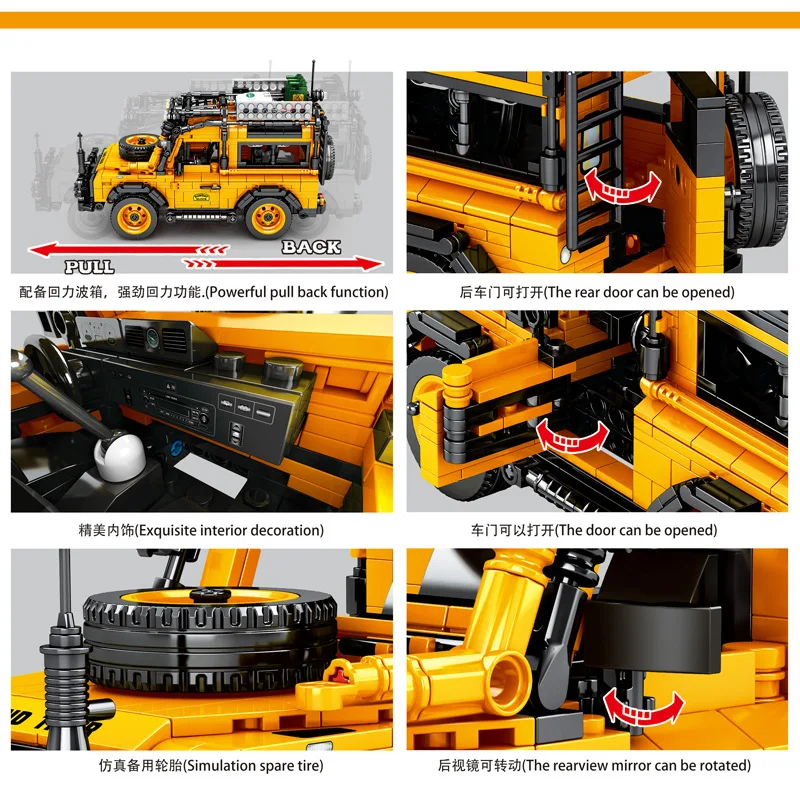 PULL

BACK

配备回力波箱，强劲回力功能.(Powerful pull back function)

后车门可打开(The rear door can be opened)

精美内饰(Exquisite interior decoration)

车门可以打开(The door can be opened)

仿真备用轮胎(Simulation spare tire)

后视镜可转动(The rearview mirror can be rotated)