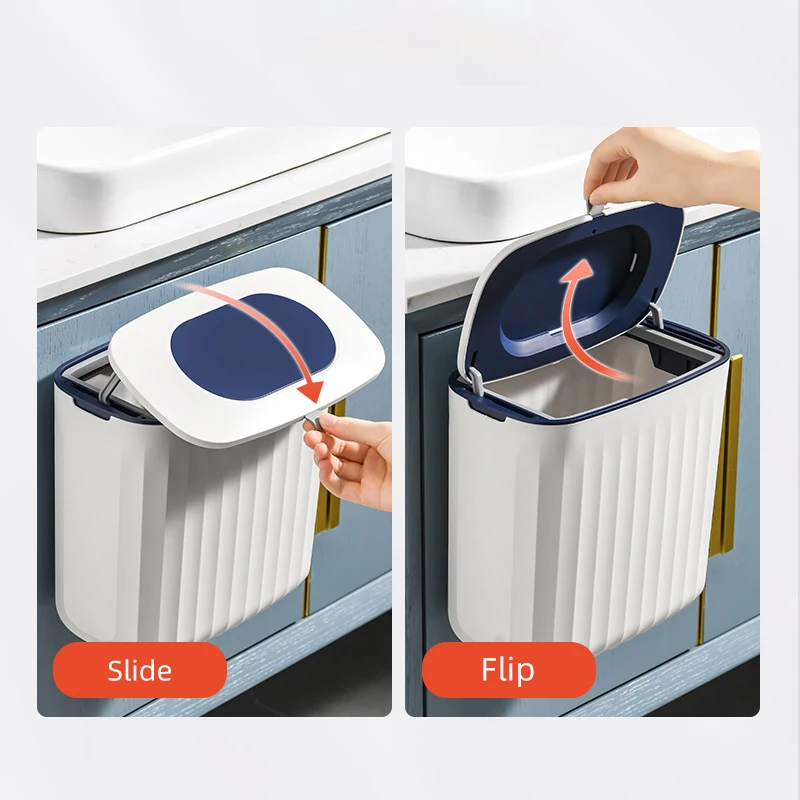 Slide

Flip