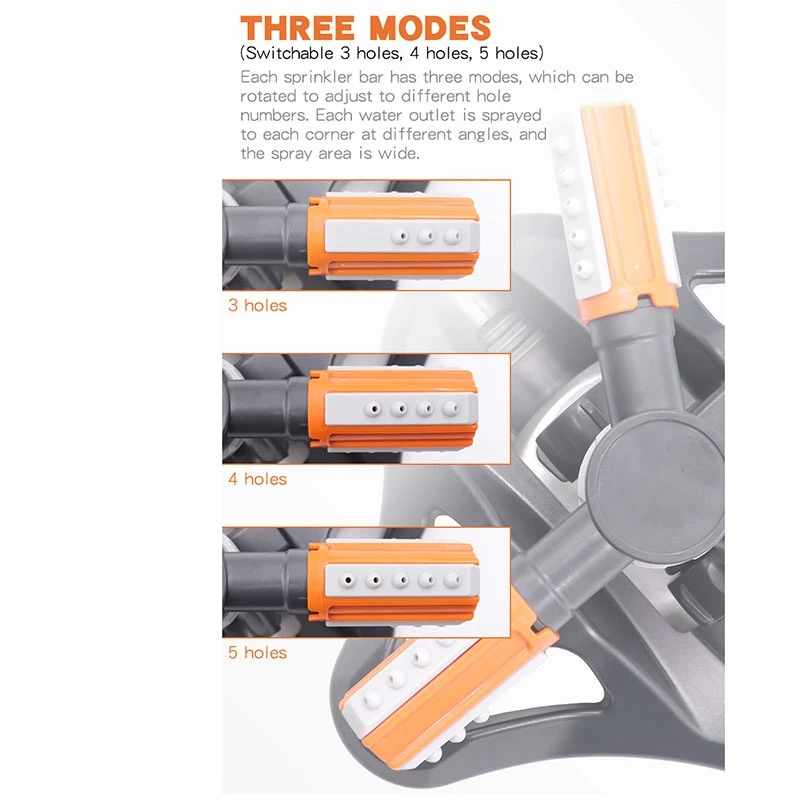 THREE MODES
(Switchable 3 holes, 4 holes, 5 holes)
Each sprinkler bar has three modes, which can be rotated to adjust to different hole numbers. Each water outlet is sprayed to each corner at different angles, and the spray area is wide.

3 holes

4 holes

5 holes