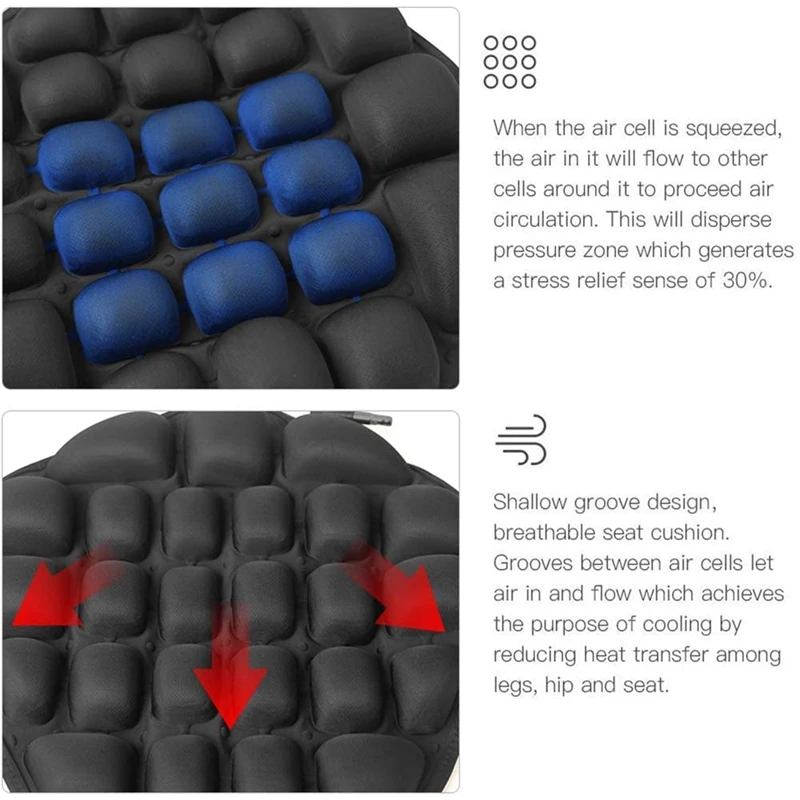 When the air cell is squeezed, the air in it will flow to other cells around it to proceed air circulation. This will disperse pressure zone which generates a stress relief sense of 30%.

Shallow groove design, breathable seat cushion. Grooves between air cells let air in and flow which achieves the purpose of cooling by reducing heat transfer among legs, hip and seat.