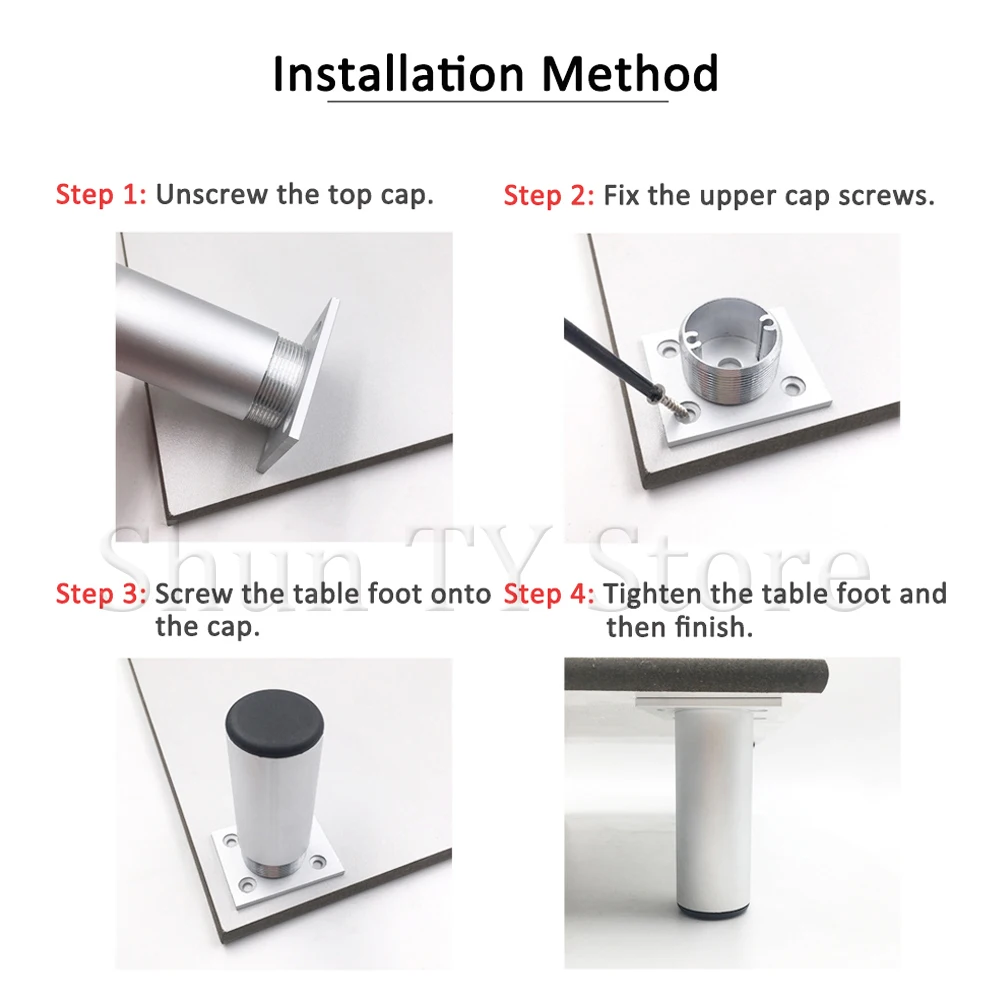 Installation Method

Step 1: Unscrew the top cap.

Step 2: Fix the upper cap screws.

Shun TY Store

Step 3: Screw the table foot onto the cap.

Step 4: Tighten the table foot and then finish.