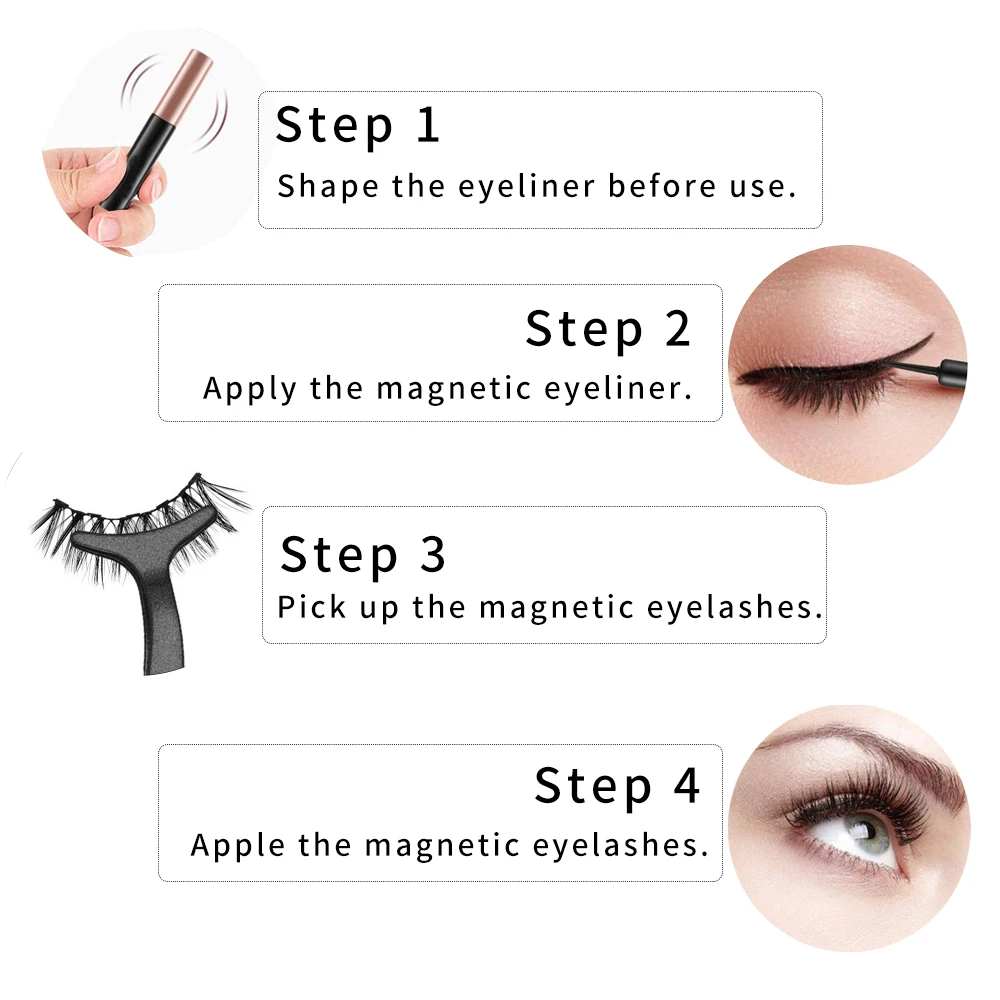 Step 1
Shape the eyeliner before use.

Step 2
Apply the magnetic eyeliner.

Step 3
Pick up the magnetic eyelashes.

Step 4
Apple the magnetic eyelashes.