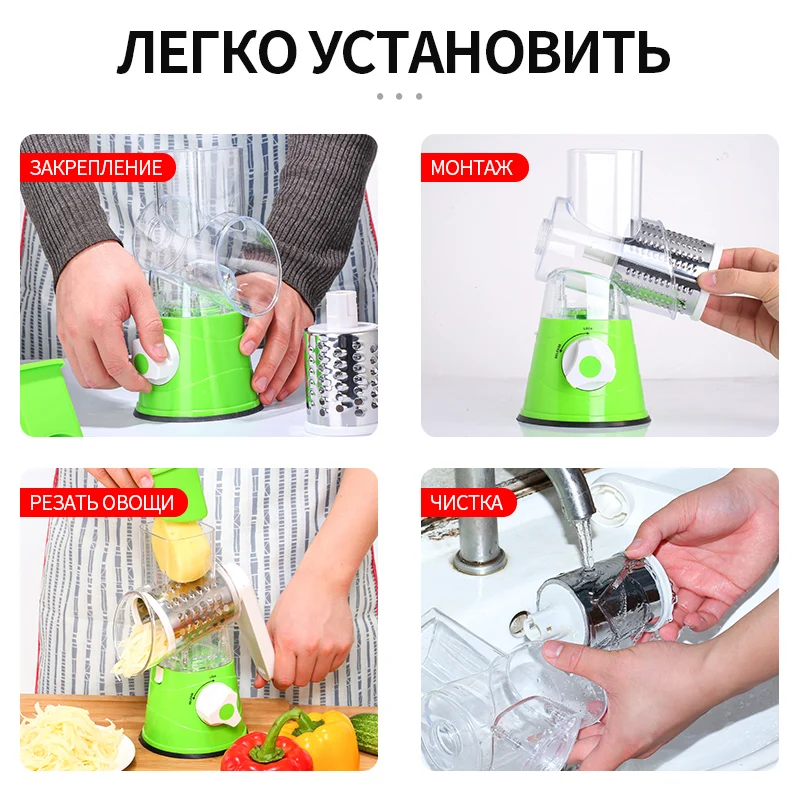 ЛЕГКО УСТАНОВИТЬ

ЗАКРЕПЛЕНИЕ

МОНТАЖ

РЕЗАТЬ ОВОЩИ

ЧИСТКА