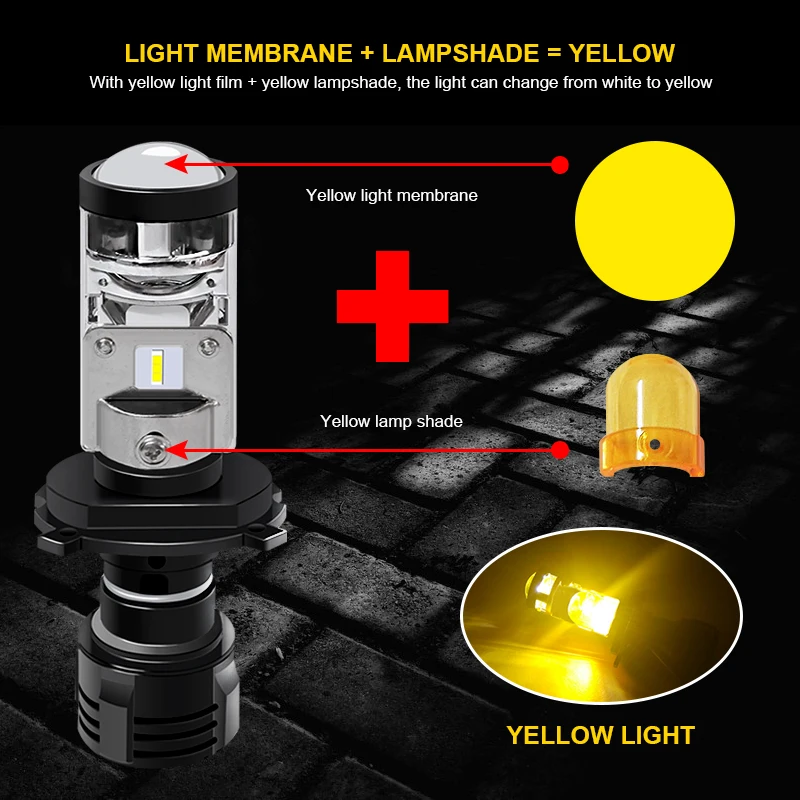 LIGHT MEMBRANE + LAMPSHADE = YELLOW
With yellow light film + yellow lampshade, the light can change from white to yellow

Yellow light membrane

Yellow lamp shade

YELLOW LIGHT