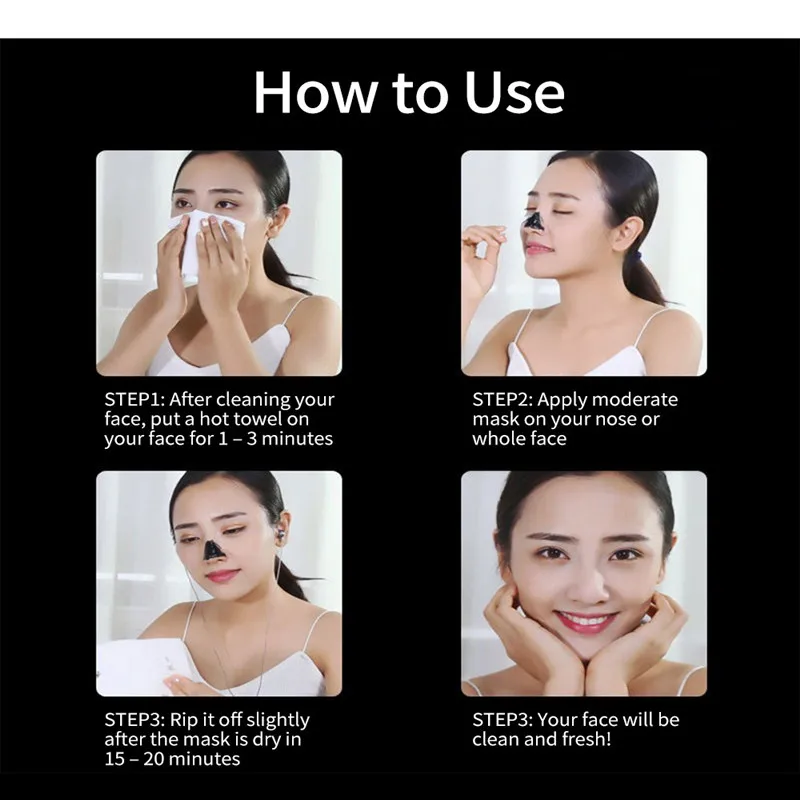 How to Use

STEP1: After cleaning your face, put a hot towel on your face for 1 – 3 minutes

STEP2: Apply moderate mask on your nose or whole face

STEP3: Rip it off slightly after the mask is dry in 15 – 20 minutes

STEP3: Your face will be clean and fresh!