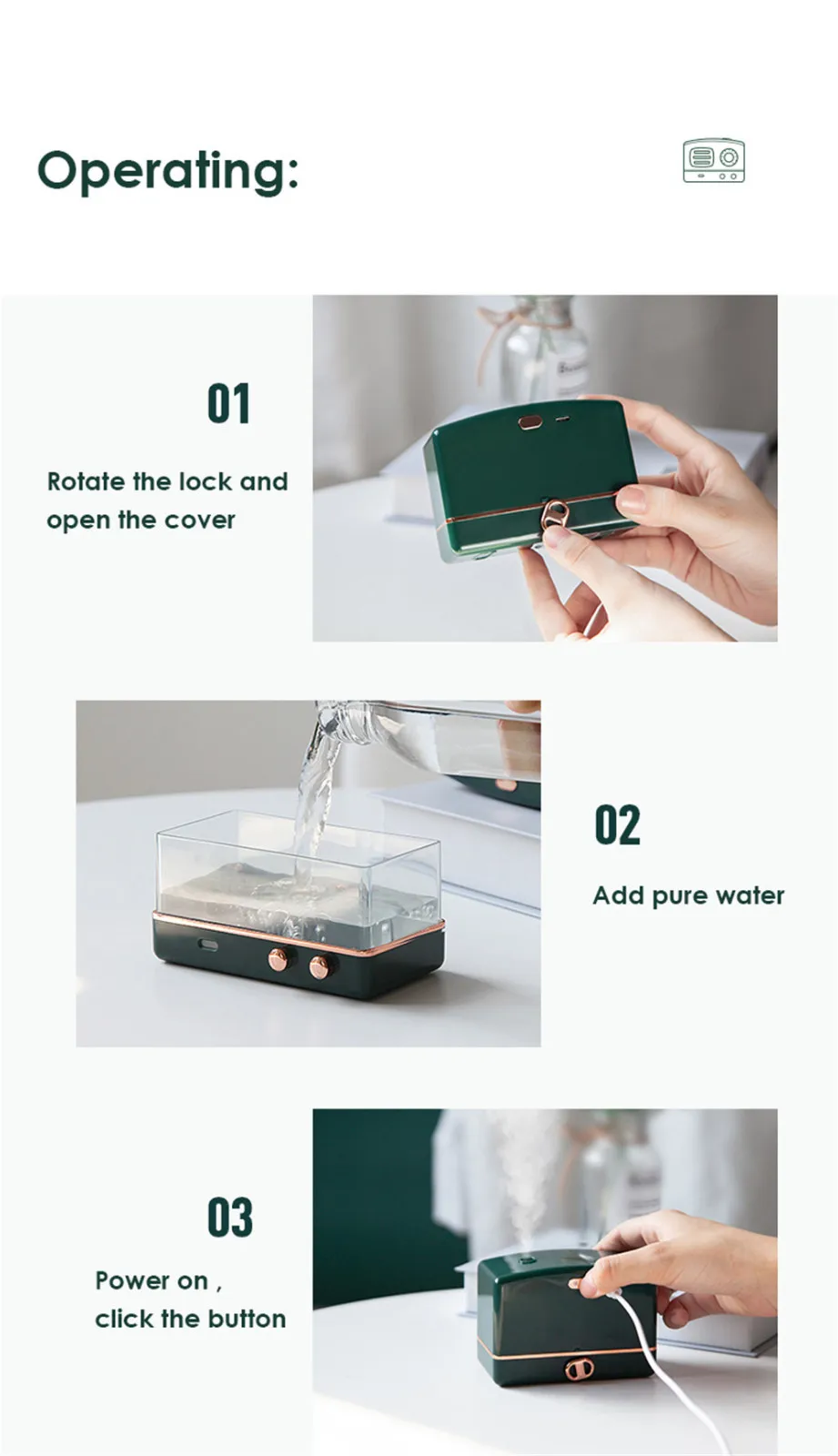 Operating:

01

Rotate the lock and open the cover

02

Add pure water

03

Power on , click the button