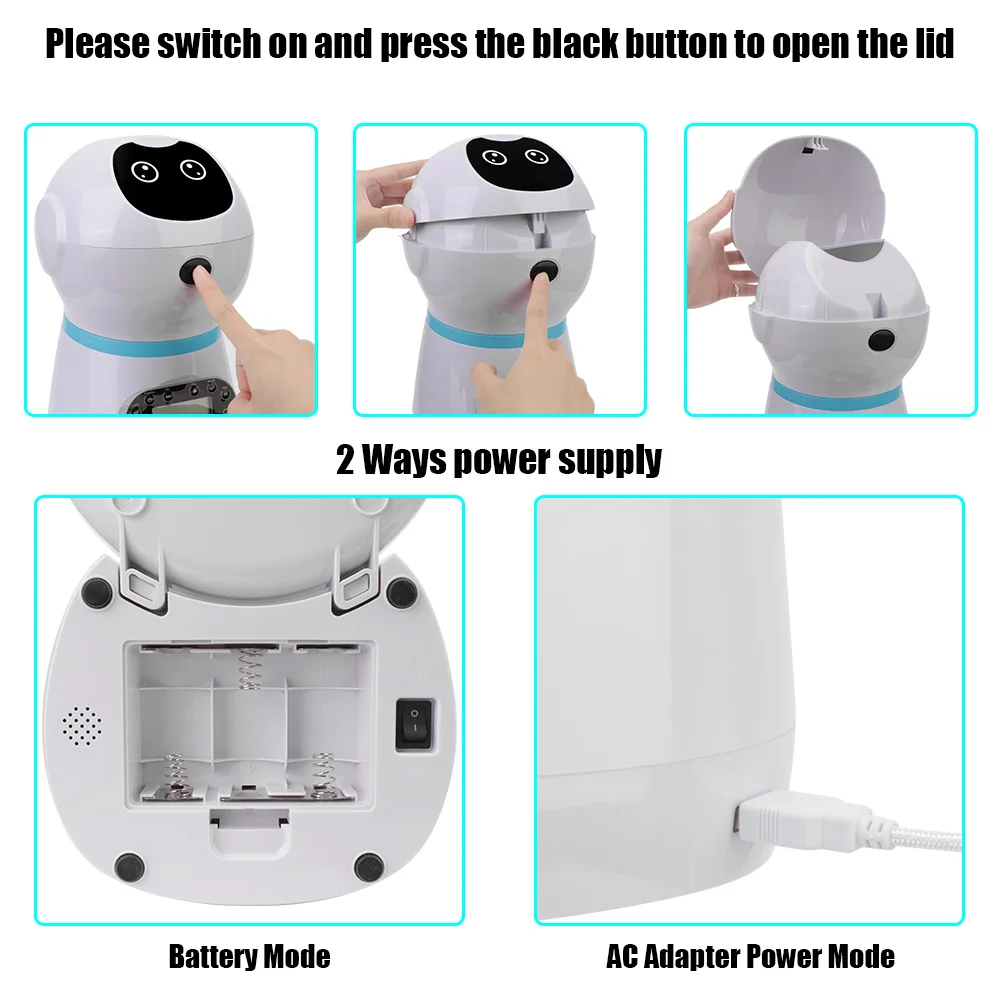 Please switch on and press the black button to open the lid

2 Ways power supply

Battery Mode

AC Adapter Power Mode