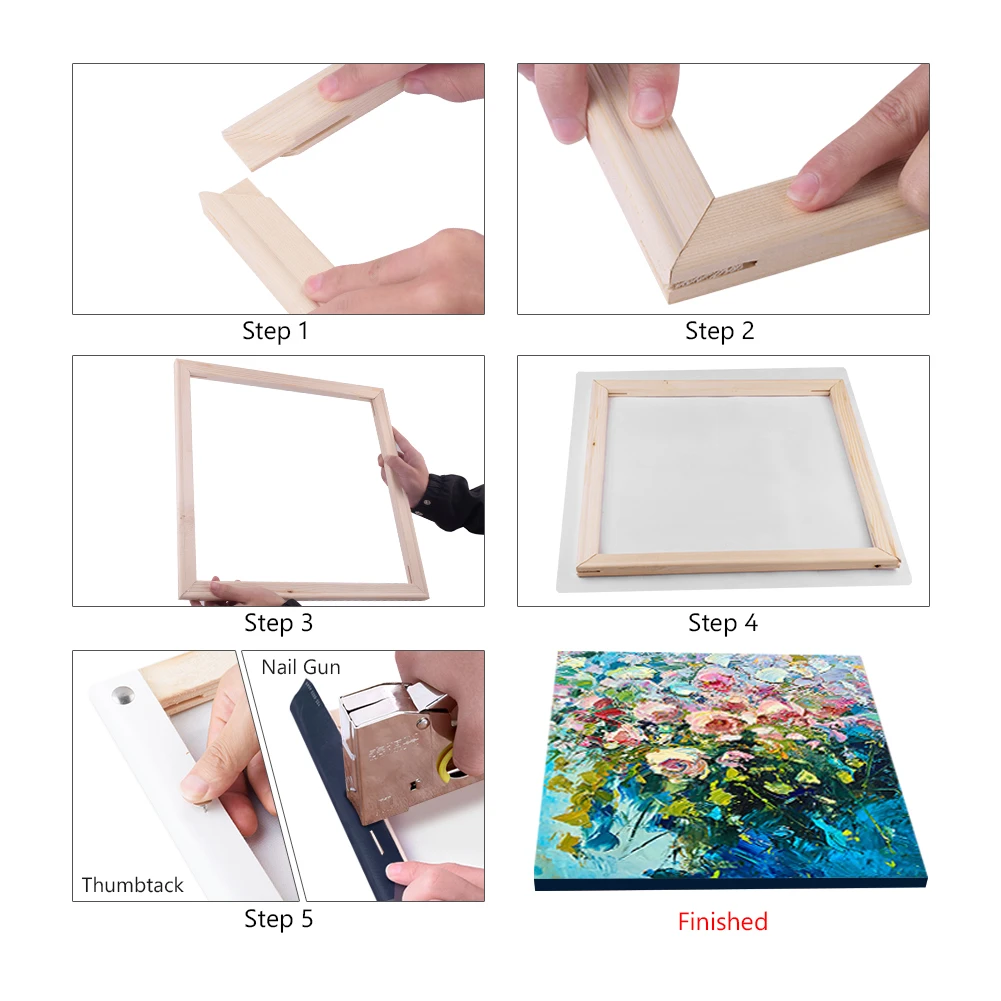 Step 1

Step 2

Step 3

Step 4

Nail Gun

Thumbtack

Step 5

Finished