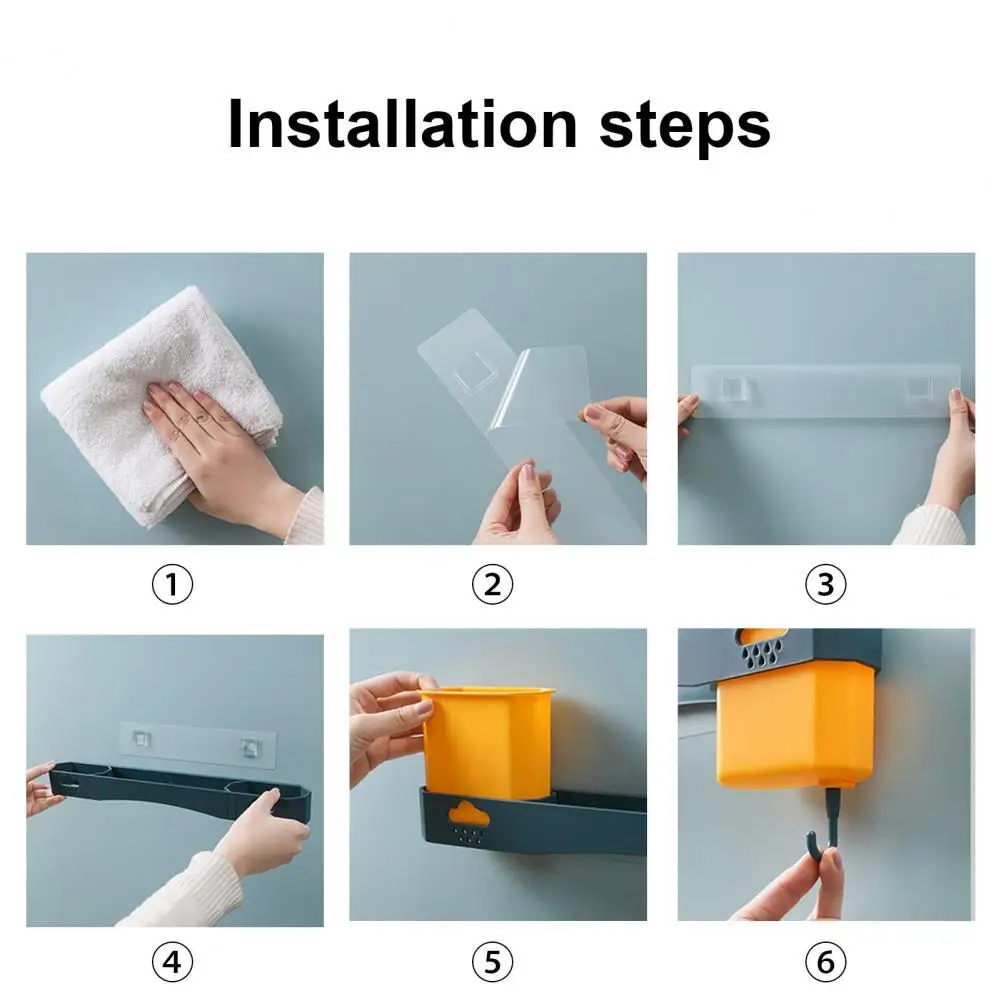 Installation steps

①

②

③

④

⑤

⑥