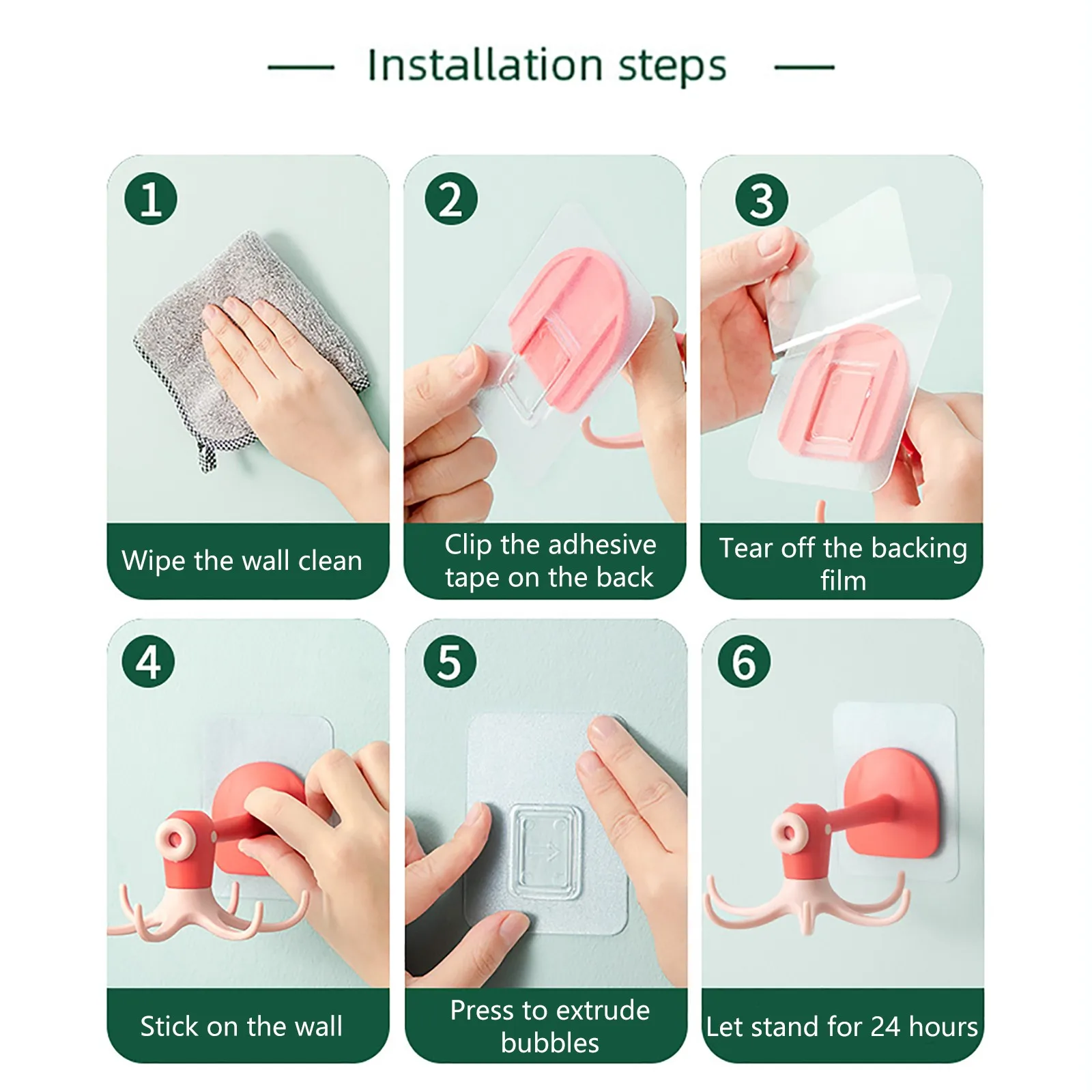 Installation steps

1
Wipe the wall clean

2
Clip the adhesive tape on the back

3
Tear off the backing film

4
Stick on the wall

5
Press to extrude bubbles

6
Let stand for 24 hours