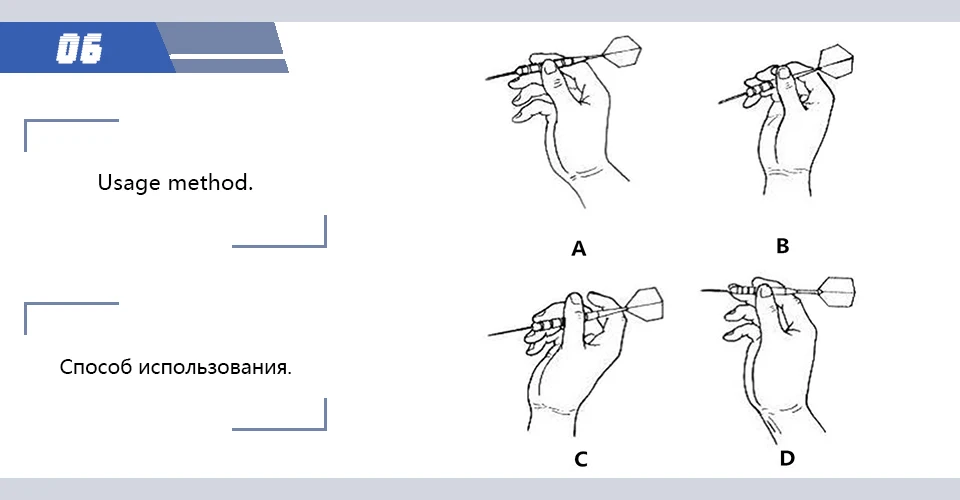 06

Usage method.

Способ использования.

A

B

C

D