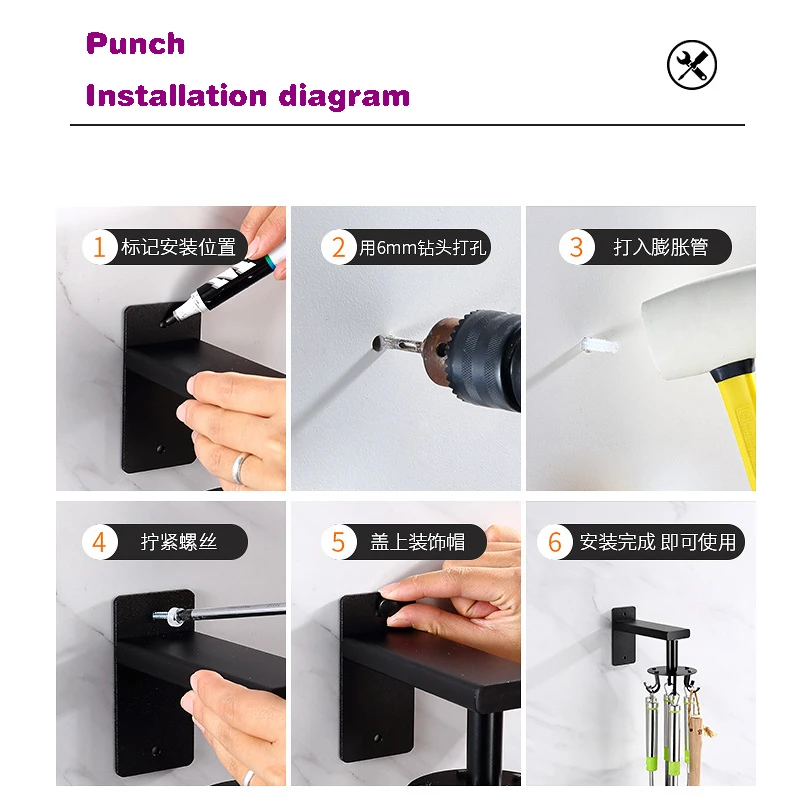 Punch

Installation diagram

1 标记安装位置

2 用6mm钻头打孔

3 打入膨胀管

4 拧紧螺丝

5 盖上装饰帽

6 安装完成 即可使用