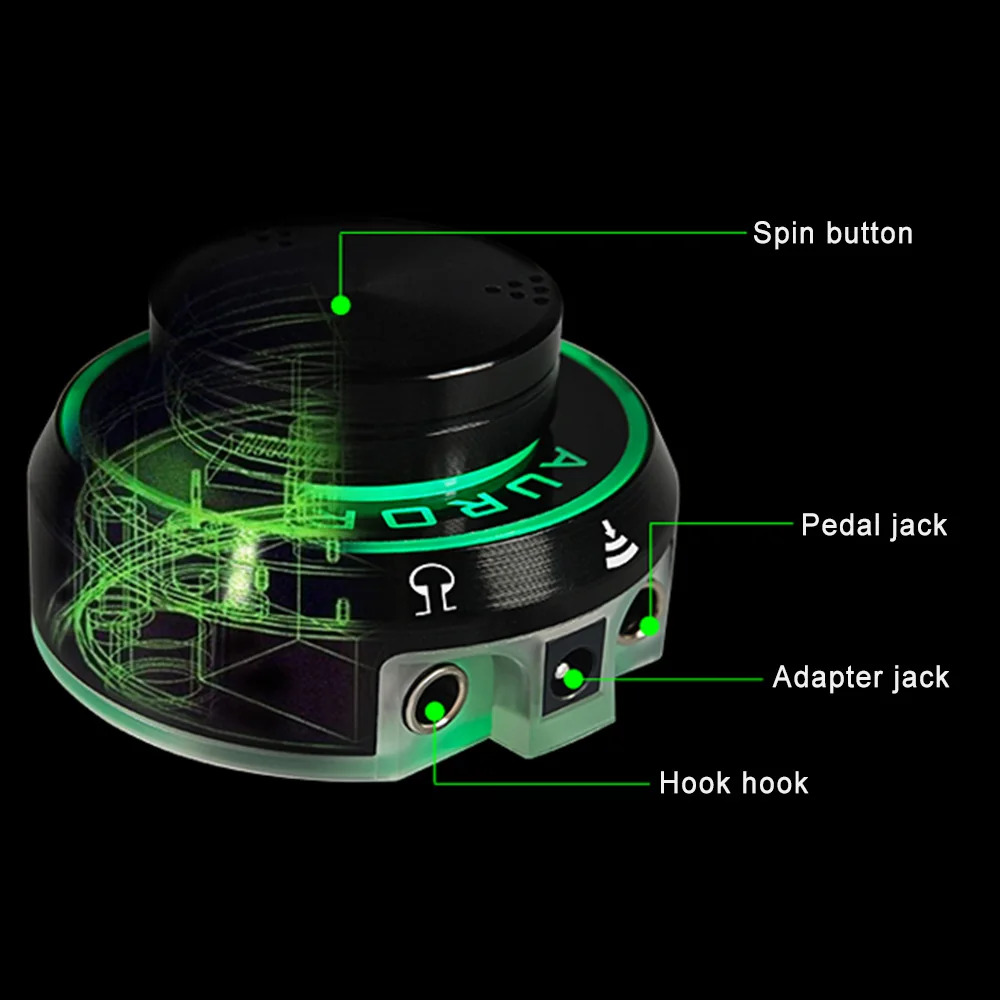 Spin button

AURO

Pedal jack

Adapter jack

Hook hook