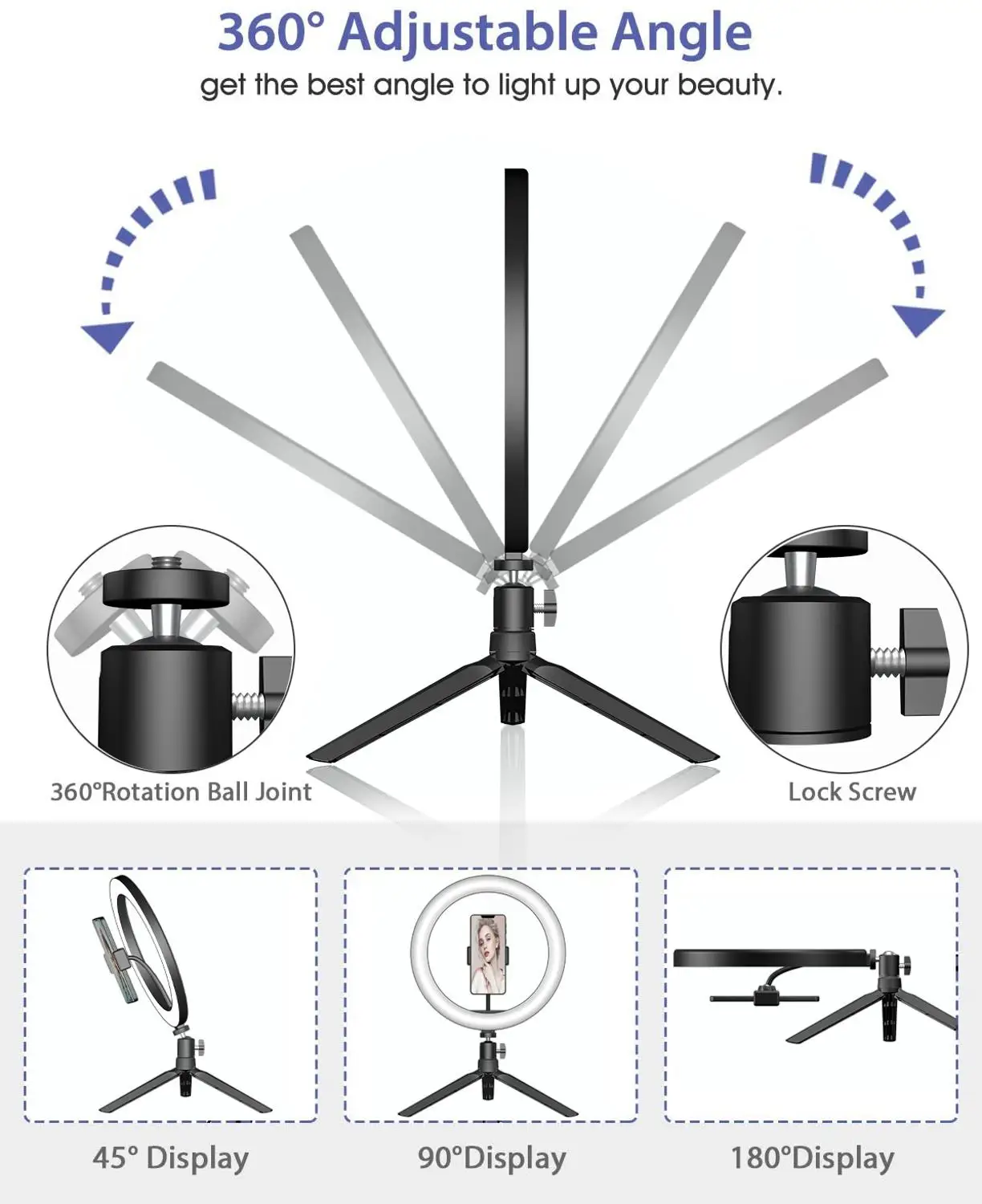 360° Adjustable Angle

get the best angle to light up your beauty.

360°Rotation Ball Joint

Lock Screw

45° Display

90°Display

180°Display