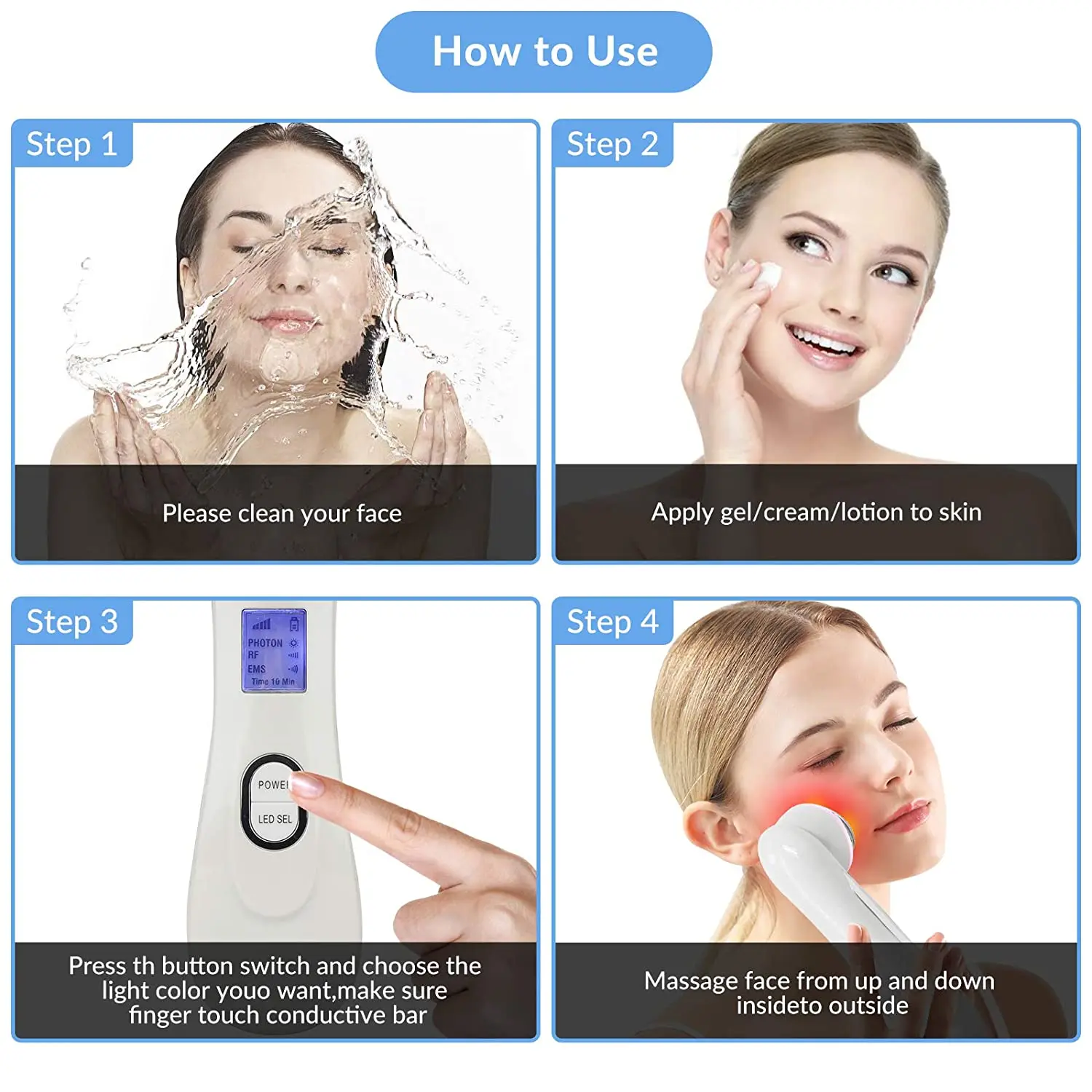 How to Use

Step 1

Please clean your face

Step 2

Apply gel/cream/lotion to skin

Step 3

PHOTON
RF
EMS
Time 10 Min

POWE

LED SEL

Press th button switch and choose the light color youo want,make sure finger touch conductive bar

Step 4

Massage face from up and down insideto outside