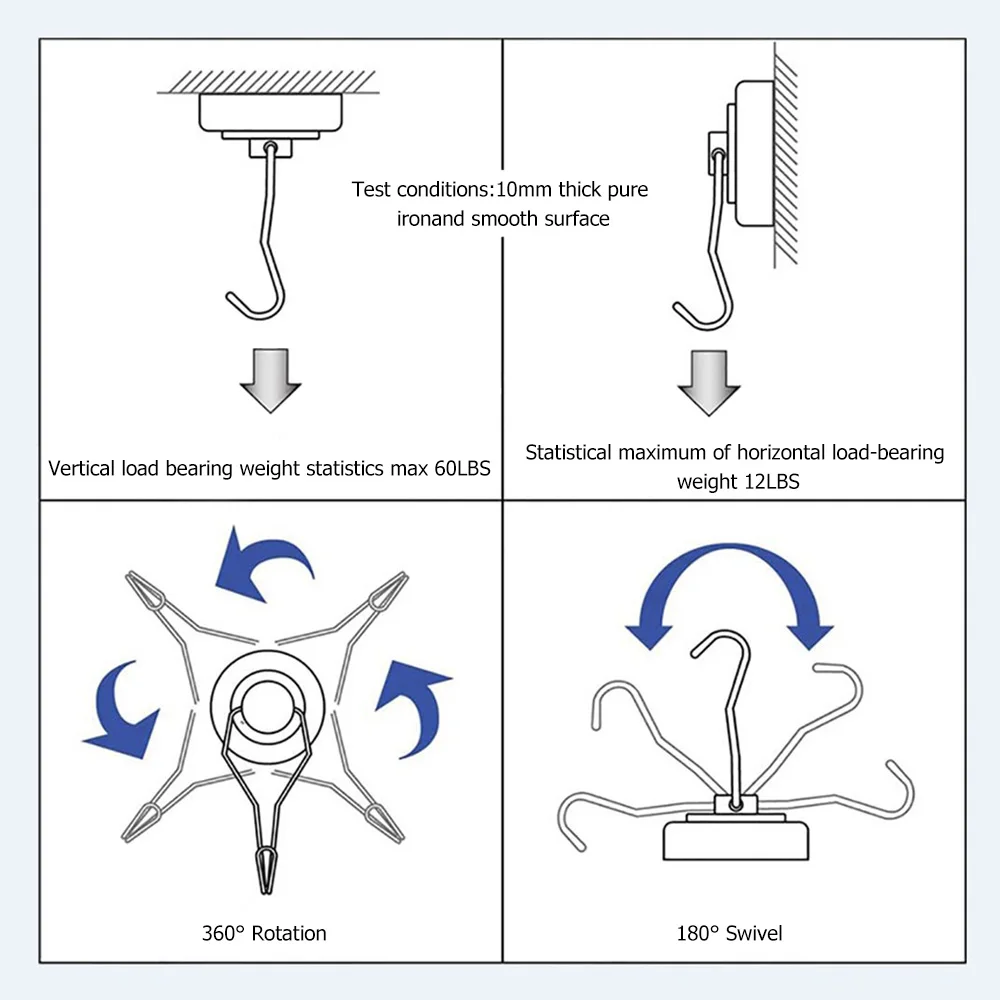 Test conditions:10mm thick pure ironand smooth surface

Vertical load bearing weight statistics max 60LBS

Statistical maximum of horizontal load-bearing weight 12LBS

360° Rotation

180° Swivel