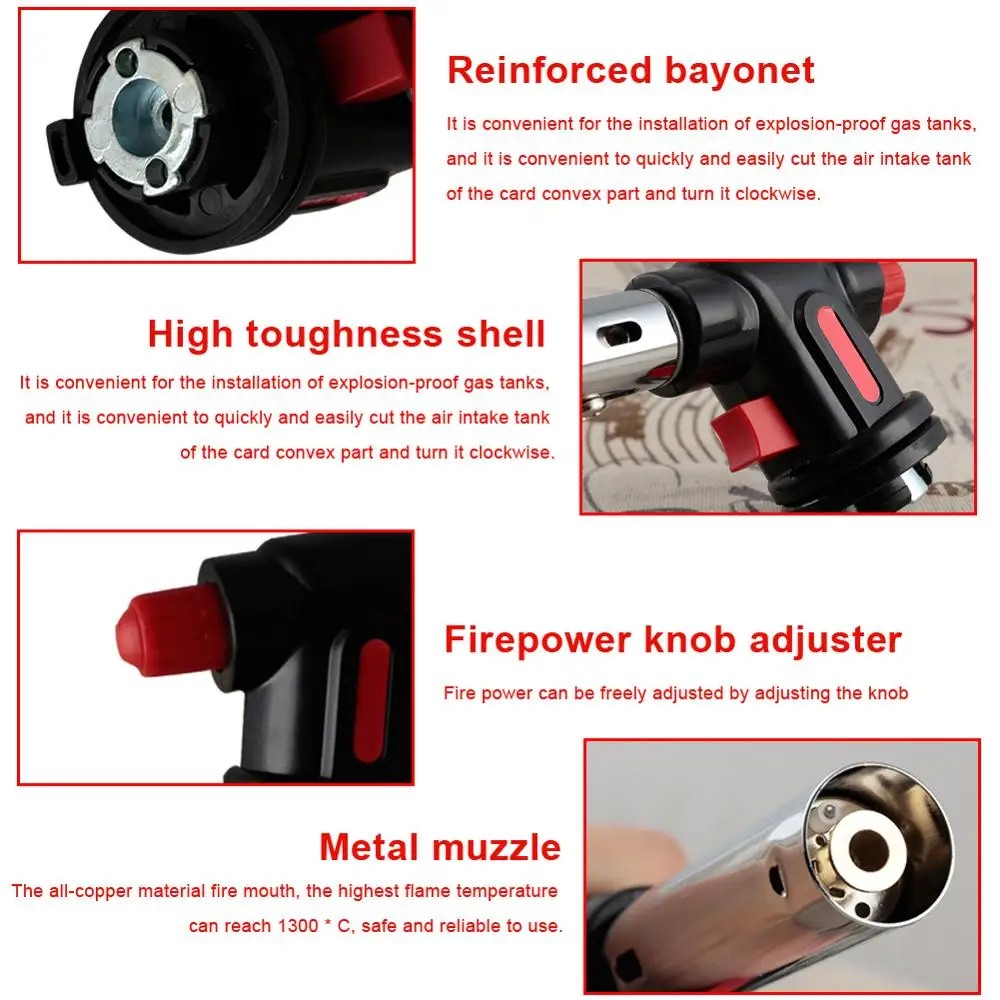 Reinforced bayonet

It is convenient for the installation of explosion-proof gas tanks, and it is convenient to quickly and easily cut the air intake tank of the card convex part and turn it clockwise.

High toughness shell

It is convenient for the installation of explosion-proof gas tanks, and it is convenient to quickly and easily cut the air intake tank of the card convex part and turn it clockwise.

Firepower knob adjuster

Fire power can be freely adjusted by adjusting the knob

Metal muzzle

The all-copper material fire mouth, the highest flame temperature can reach 1300 * C, safe and reliable to use.