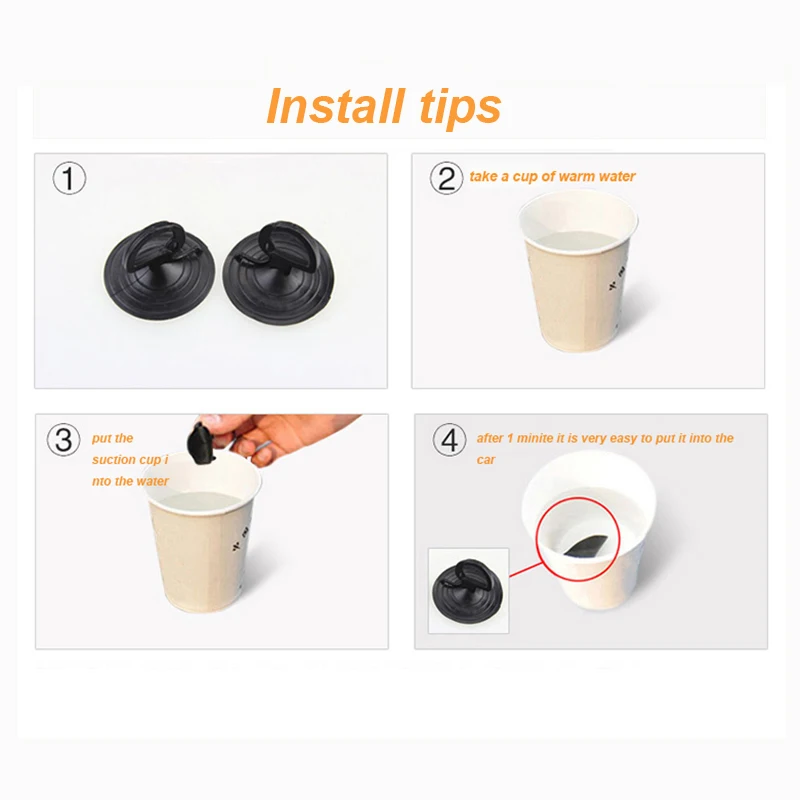 Install tips

①

② take a cup of warm water

③ put the suction cup i nto the water

④ after 1 minite it is very easy to put it into the car