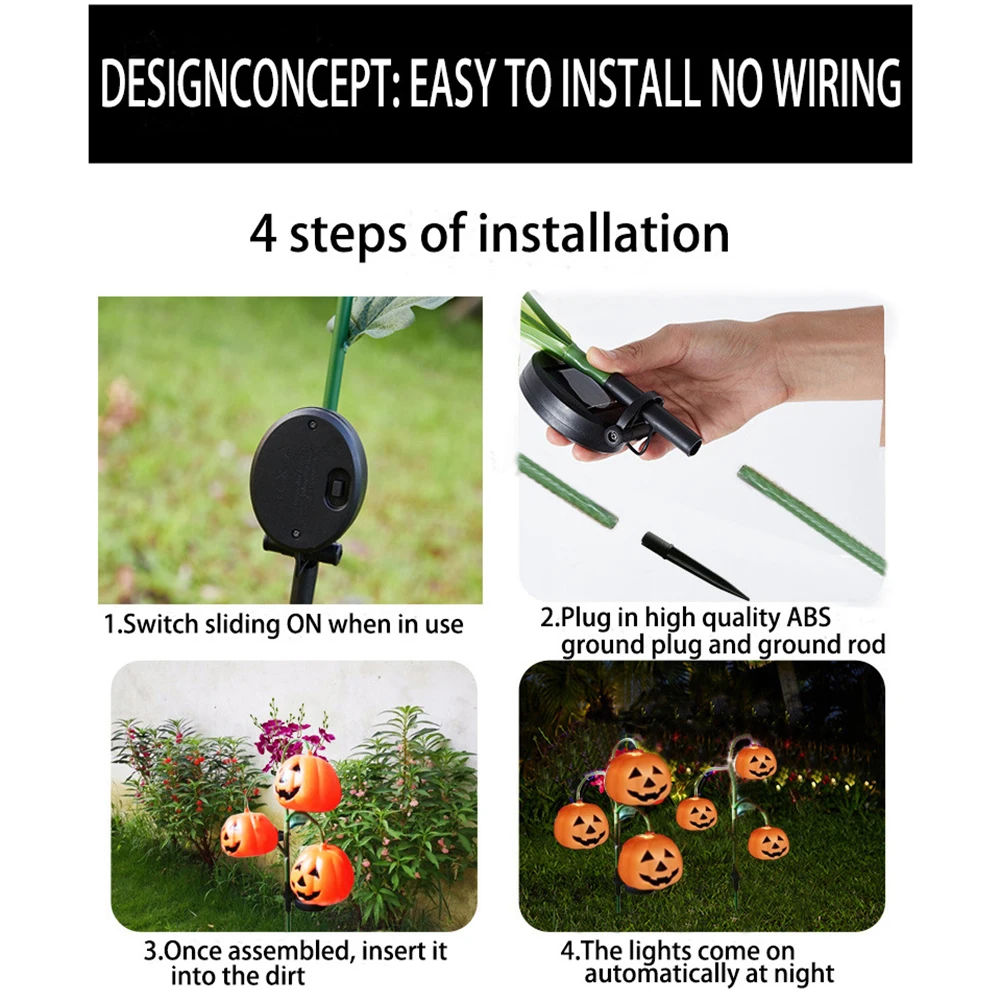 DESIGNCONCEPT: EASY TO INSTALL NO WIRING

4 steps of installation

1.Switch sliding ON when in use

2.Plug in high quality ABS ground plug and ground rod

3.Once assembled, insert it into the dirt

4.The lights come on automatically at night