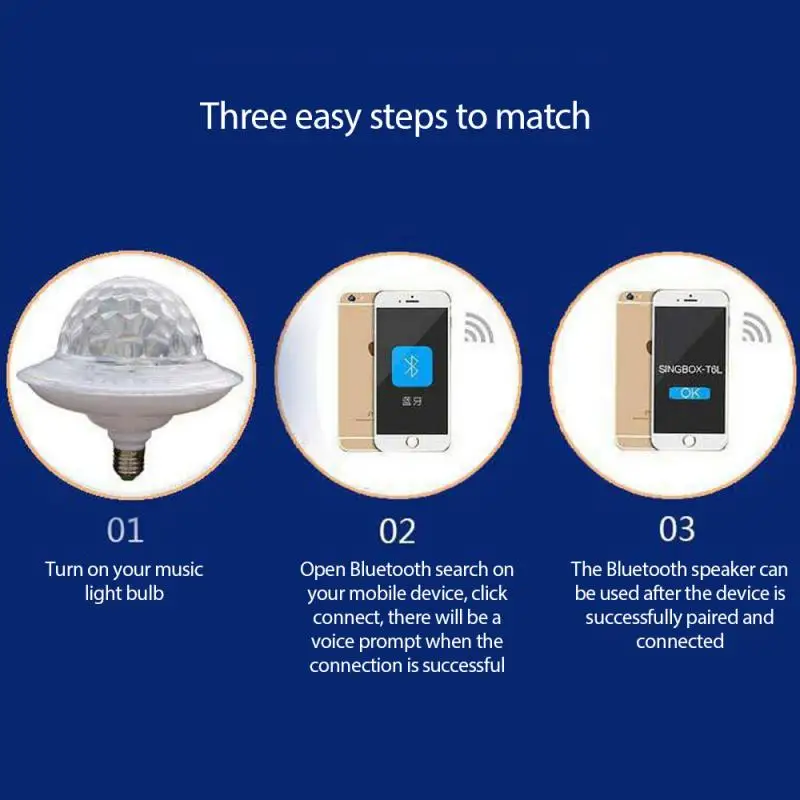 Three easy steps to match

蓝牙

SINGBOX-T6L

OK

01

Turn on your music light bulb

02

Open Bluetooth search on your mobile device, click connect, there will be a voice prompt when the connection is successful

03

The Bluetooth speaker can be used after the device is successfully paired and connected