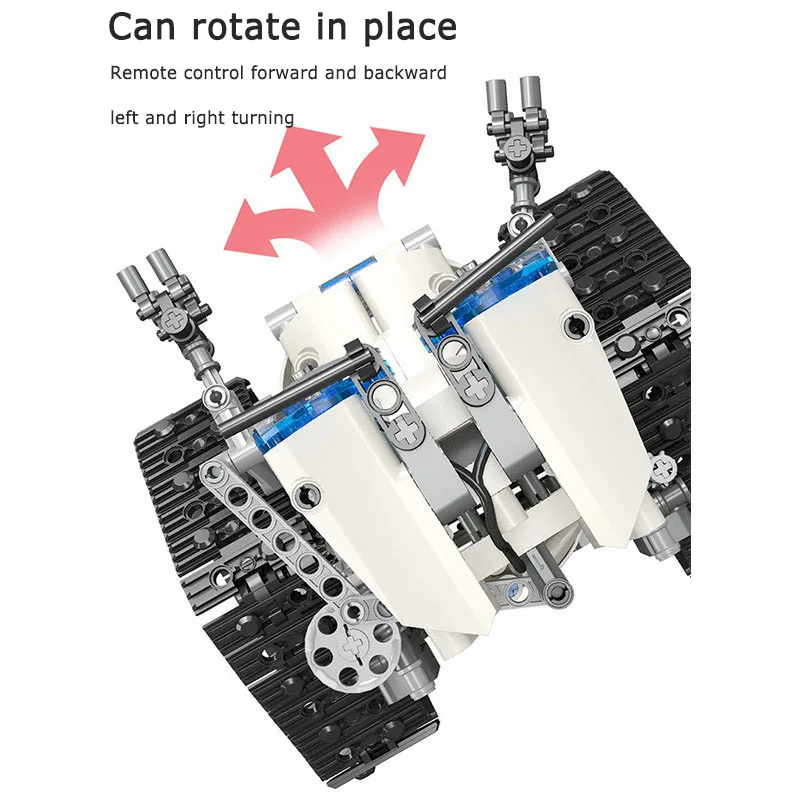 Can rotate in place

Remote control forward and backward

left and right turning