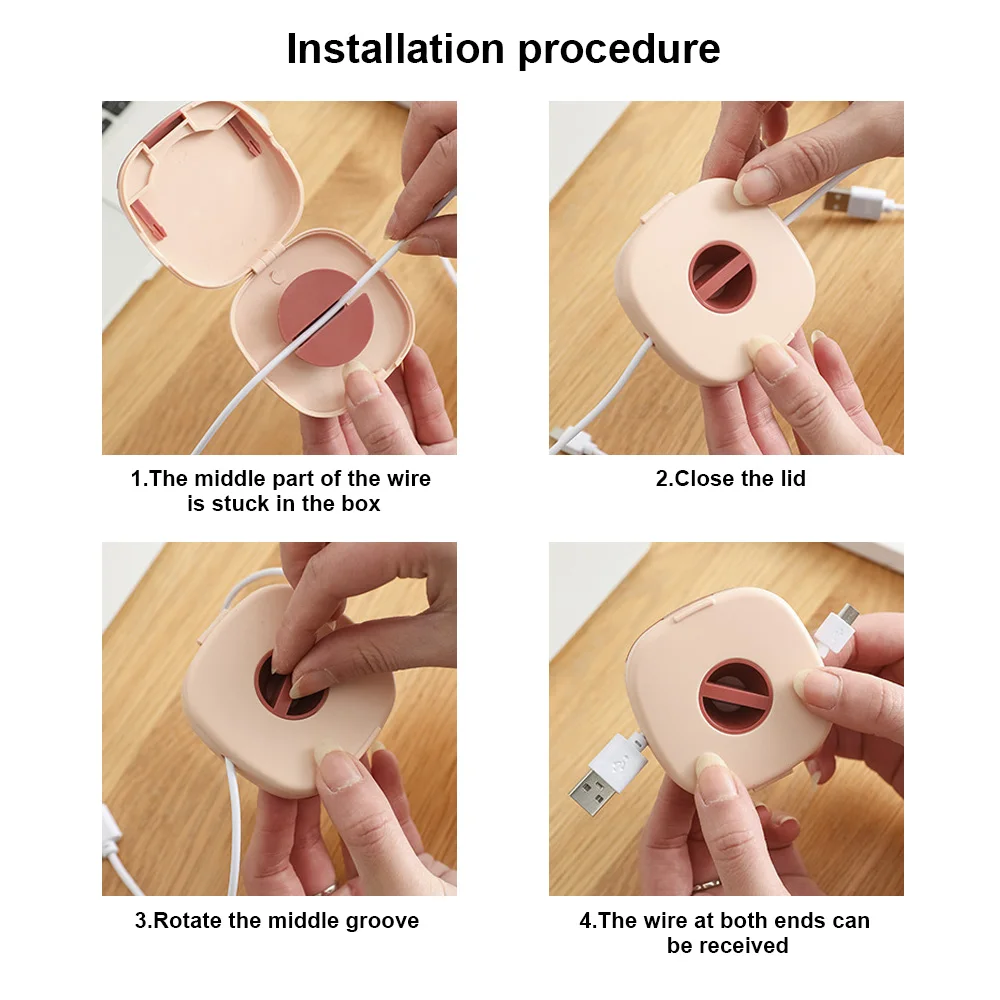 Installation procedure

1.The middle part of the wire is stuck in the box

2.Close the lid

3.Rotate the middle groove

4.The wire at both ends can be received