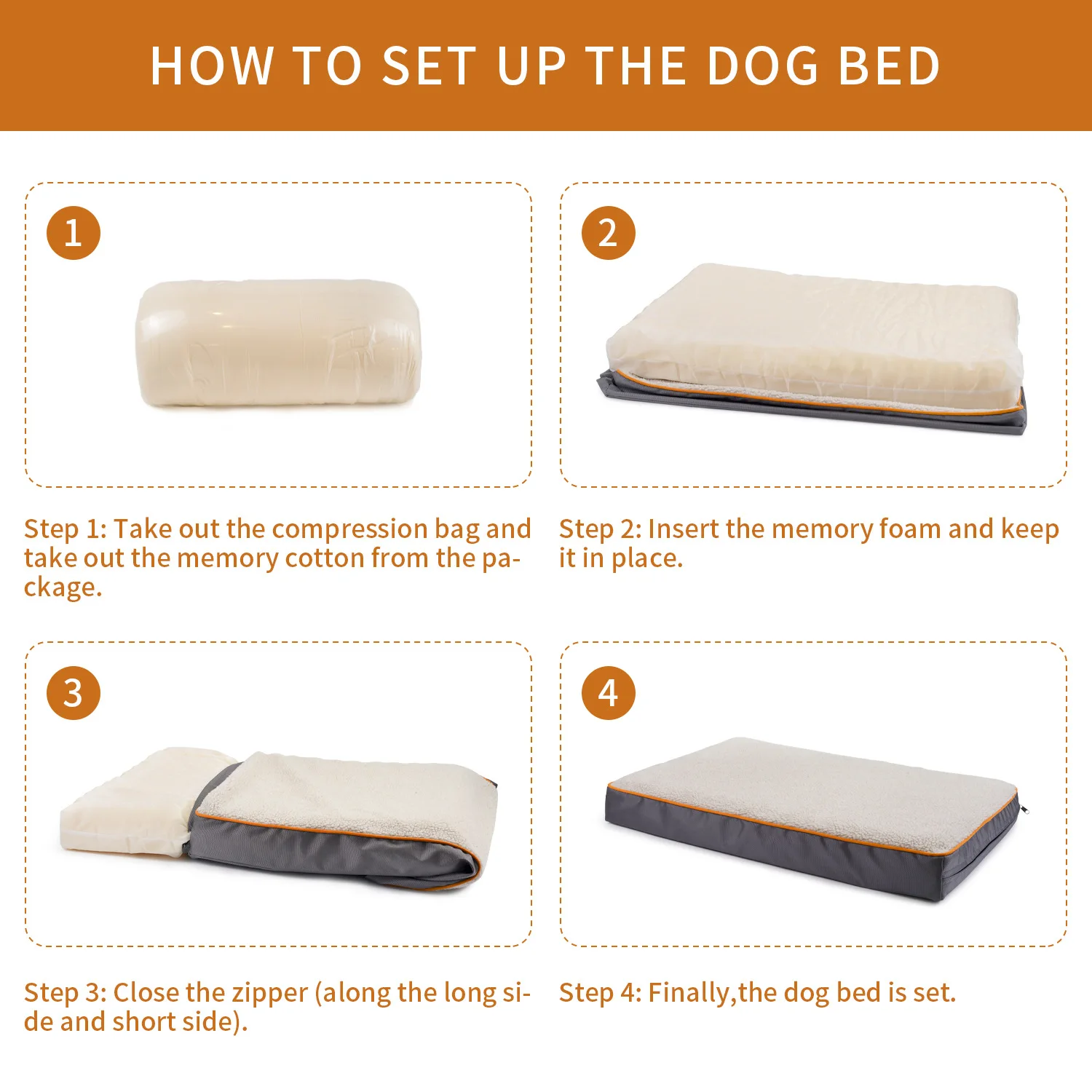 HOW TO SET UP THE DOG BED

1

Step 1: Take out the compression bag and take out the memory cotton from the package.

2

Step 2: Insert the memory foam and keep it in place.

3

Step 3: Close the zipper (along the long side and short side).

4

Step 4: Finally,the dog bed is set.