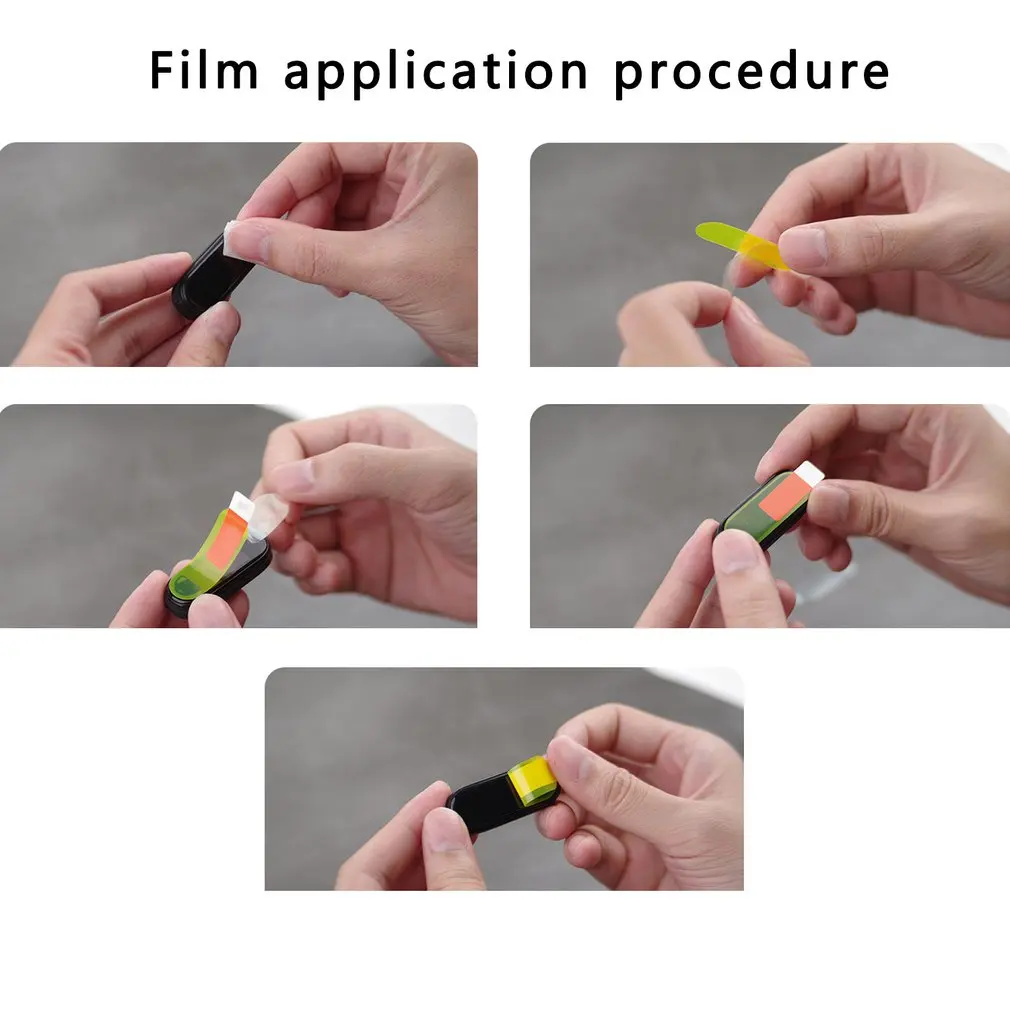 Film application procedure