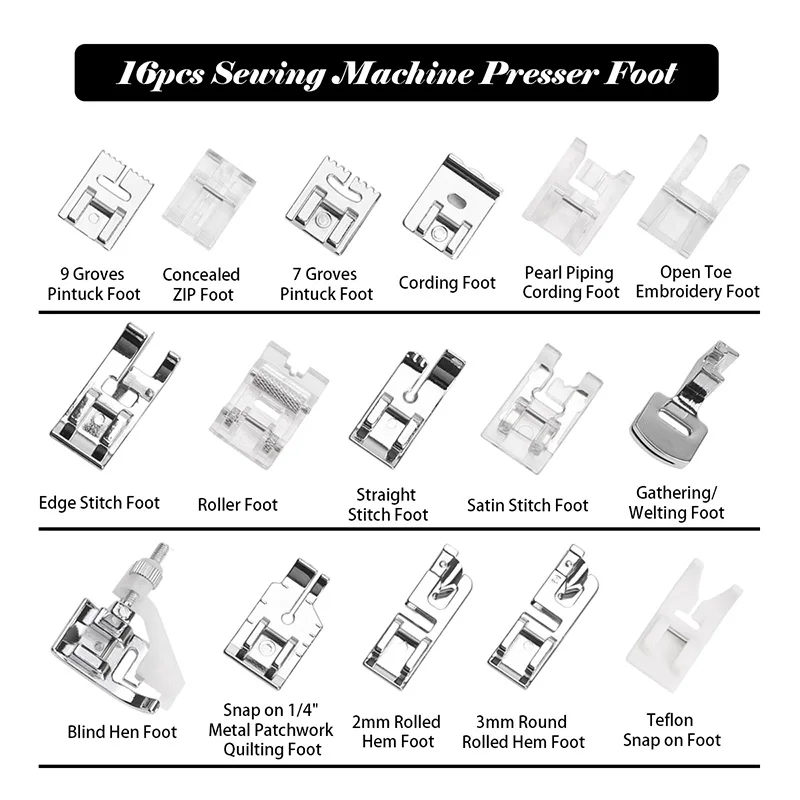 16pcs Sewing Machine Presser Foot

9 Groves Pintuck Foot

Concealed ZIP Foot

7 Groves Pintuck Foot

Cording Foot

Pearl Piping Cording Foot

Open Toe Embroidery Foot

Edge Stitch Foot

Roller Foot

Straight Stitch Foot

Satin Stitch Foot

Gathering/ Welting Foot

Blind Hen Foot

Snap on 1/4" Metal Patchwork Quilting Foot

2mm Rolled Hem Foot

3mm Round Rolled Hem Foot

Teflon Snap on Foot