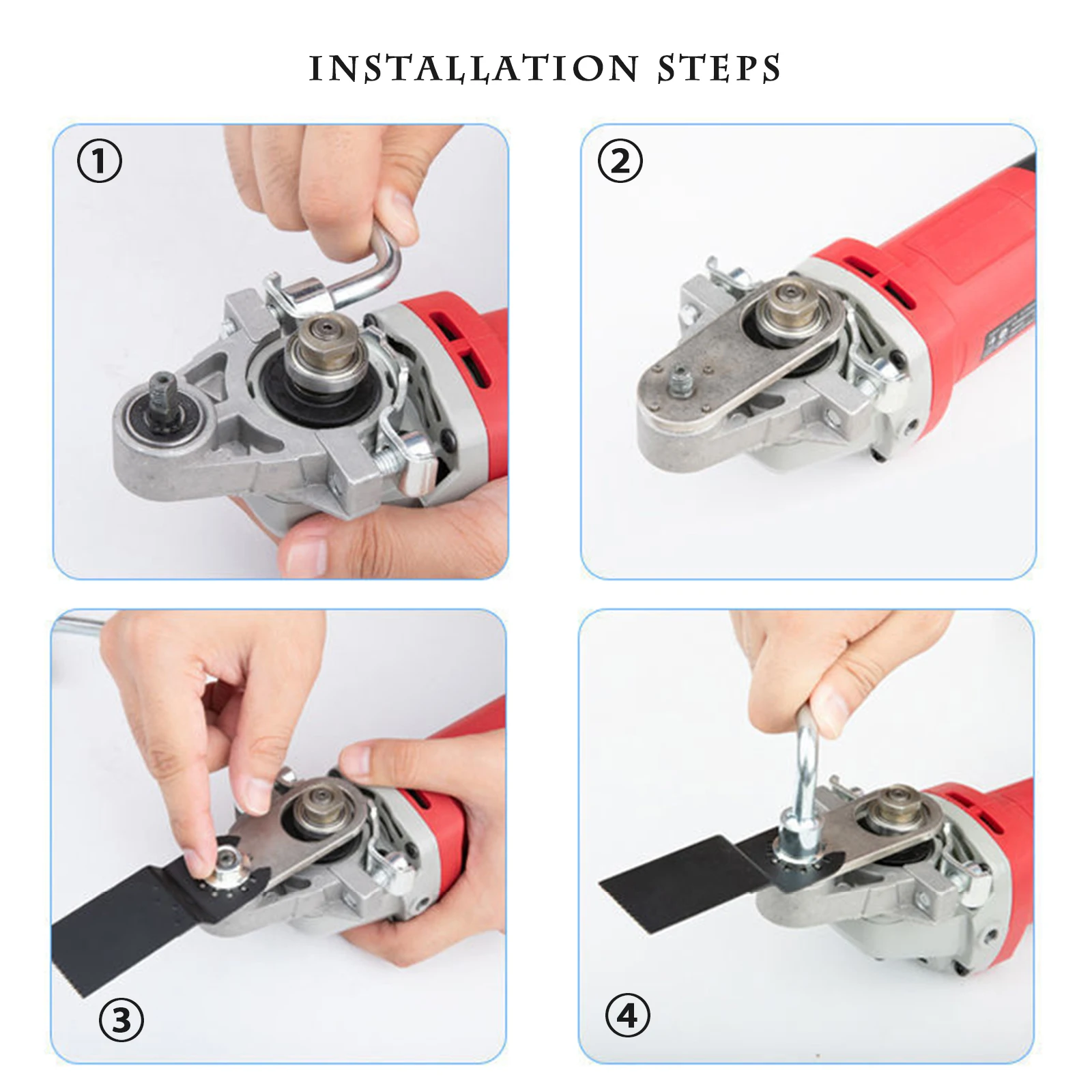 INSTALLATION STEPS

①

②

③

④