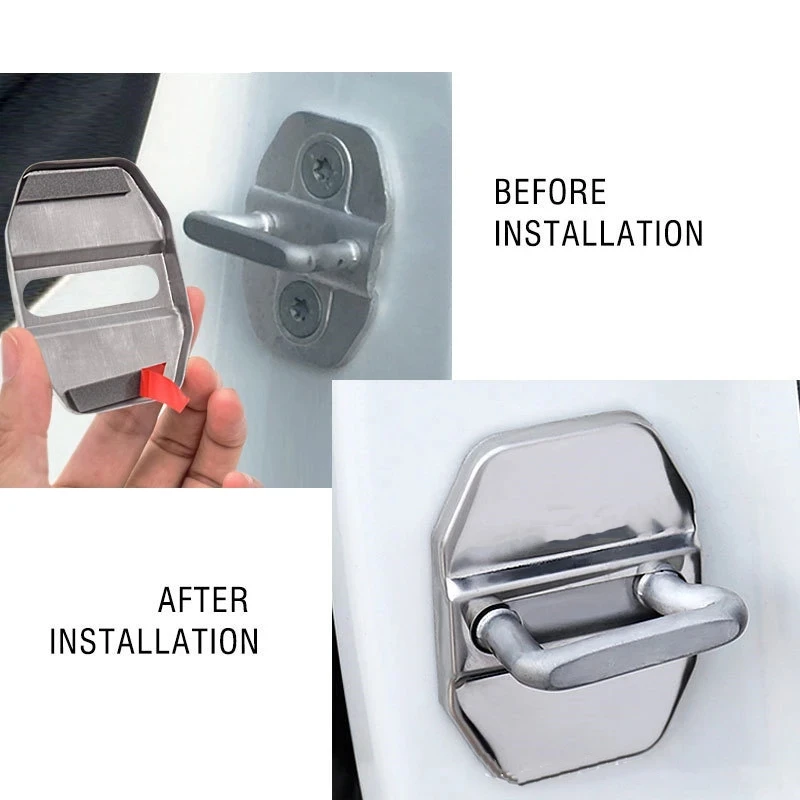 BEFORE INSTALLATION

AFTER INSTALLATION